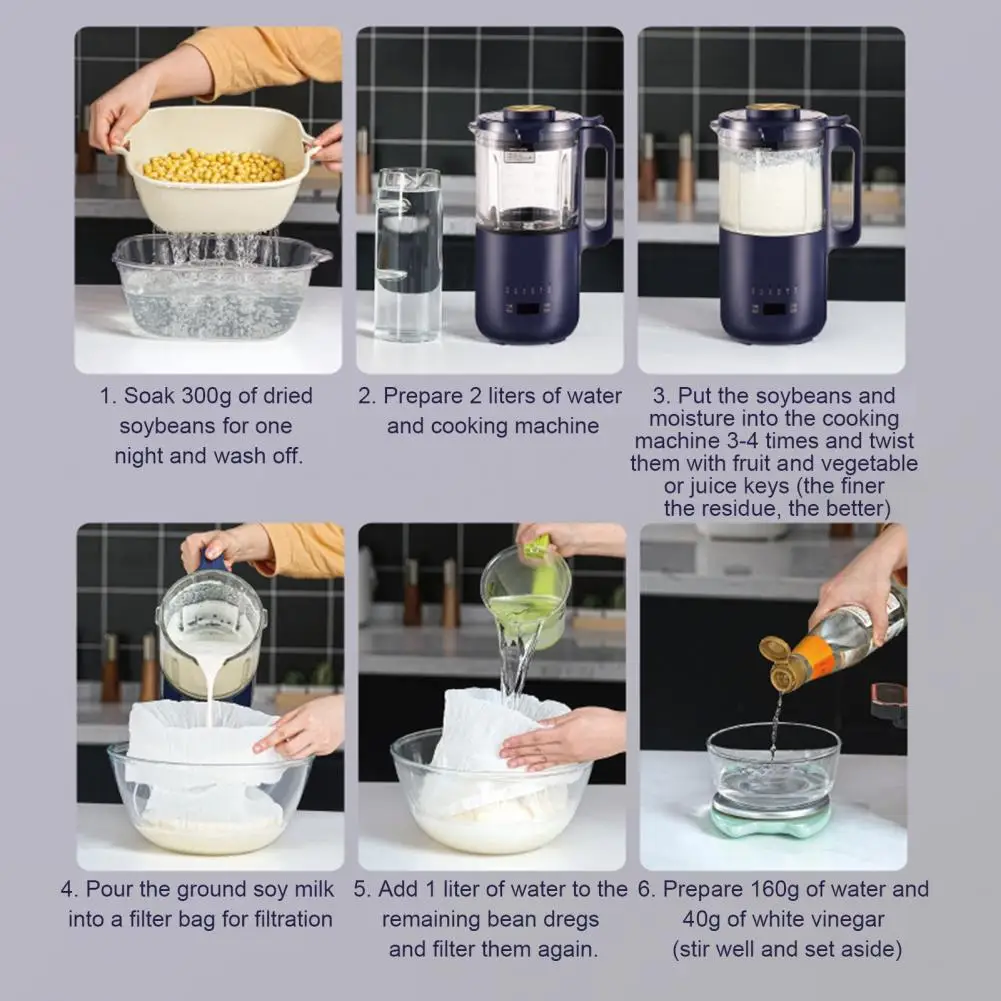 1. Soak 300g of dried soybeans for one night and wash off.

2. Prepare 2 liters of water and cooking machine

3. Put the soybeans and moisture into the cooking machine 3-4 times and twist them with fruit and vegetable or juice keys (the finer the residue, the better)

4. Pour the ground soy milk into a filter bag for filtration

5. Add 1 liter of water to the remaining bean dregs and filter them again.

6. Prepare 160g of water and 40g of white vinegar (stir well and set aside)