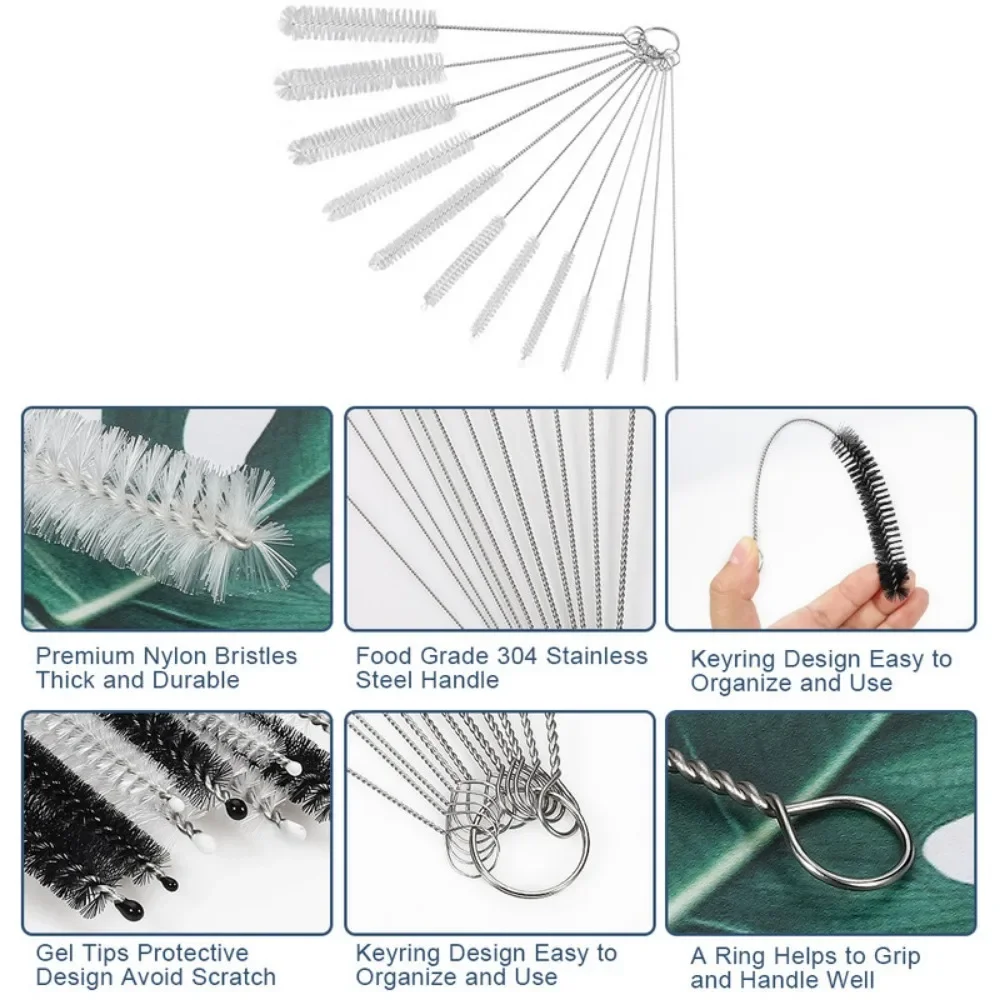 Premium Nylon Bristles Thick and Durable

Food Grade 304 Stainless Steel Handle

Keyring Design Easy to Organize and Use

Gel Tips Protective Design Avoid Scratch

Keyring Design Easy to Organize and Use

A Ring Helps to Grip and Handle Well