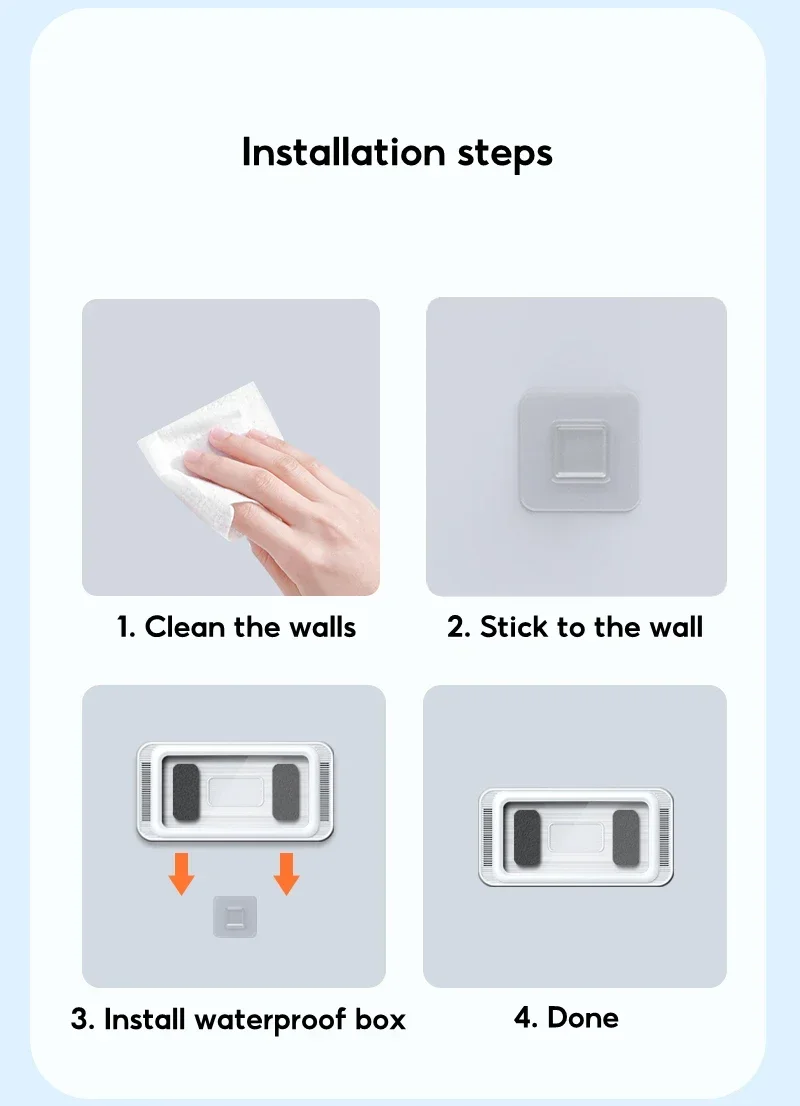 Installation steps

1. Clean the walls

2. Stick to the wall

3. Install waterproof box

4. Done