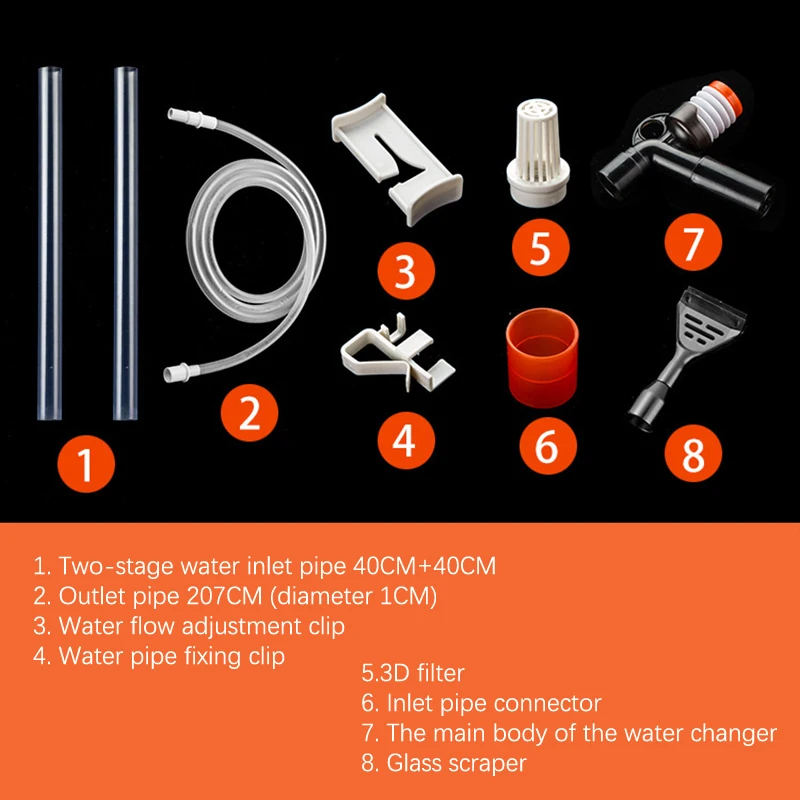 1
2
3
4
5
6
7
8

1. Two-stage water inlet pipe 40CM+40CM
2. Outlet pipe 207CM (diameter 1CM)
3. Water flow adjustment clip
4. Water pipe fixing clip

5.3D filter
6. Inlet pipe connector
7. The main body of the water changer
8. Glass scraper