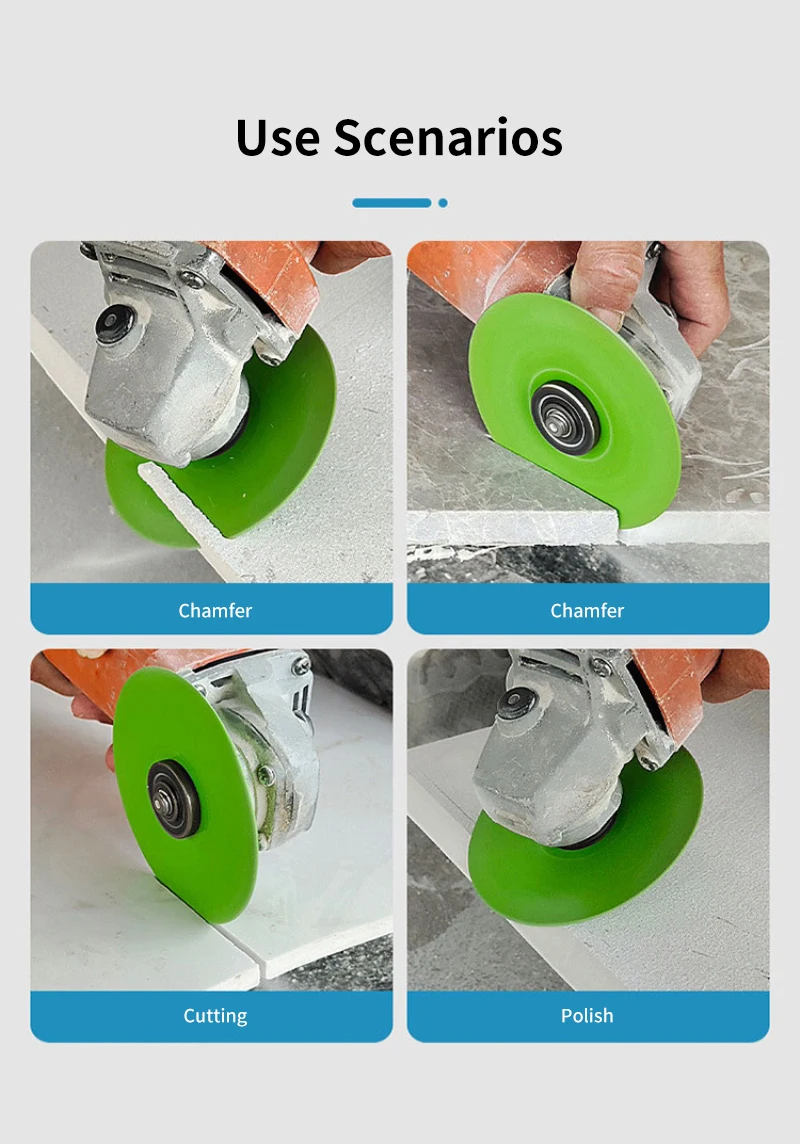 Use Scenarios

Chamfer

Chamfer

Cutting

Polish