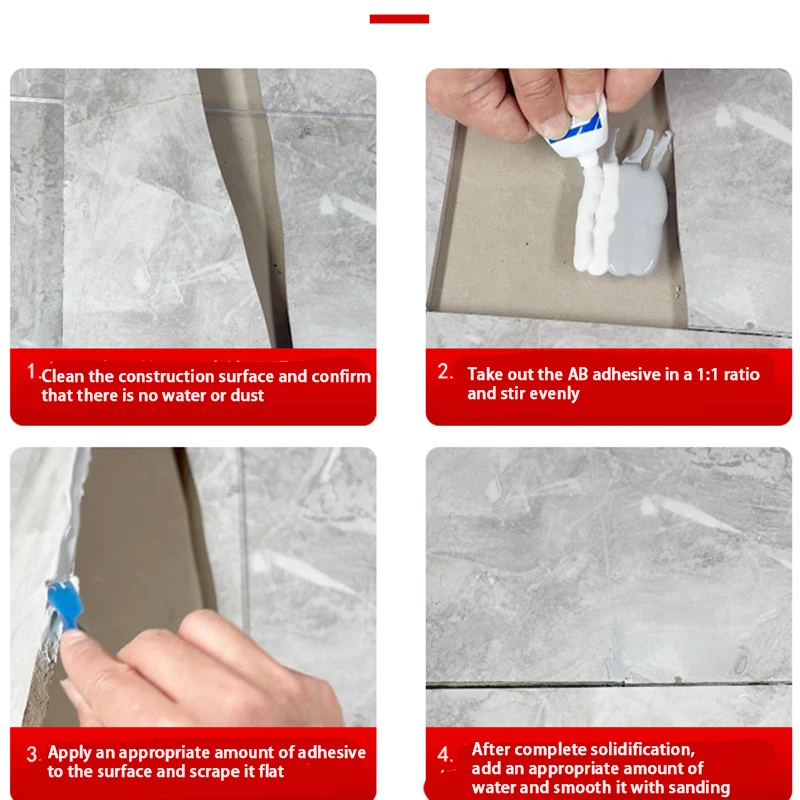 1. Clean the construction surface and confirm that there is no water or dust

2. Take out the AB adhesive in a 1:1 ratio and stir evenly

3. Apply an appropriate amount of adhesive to the surface and scrape it flat

4. After complete solidification, add an appropriate amount of water and smooth it with sanding