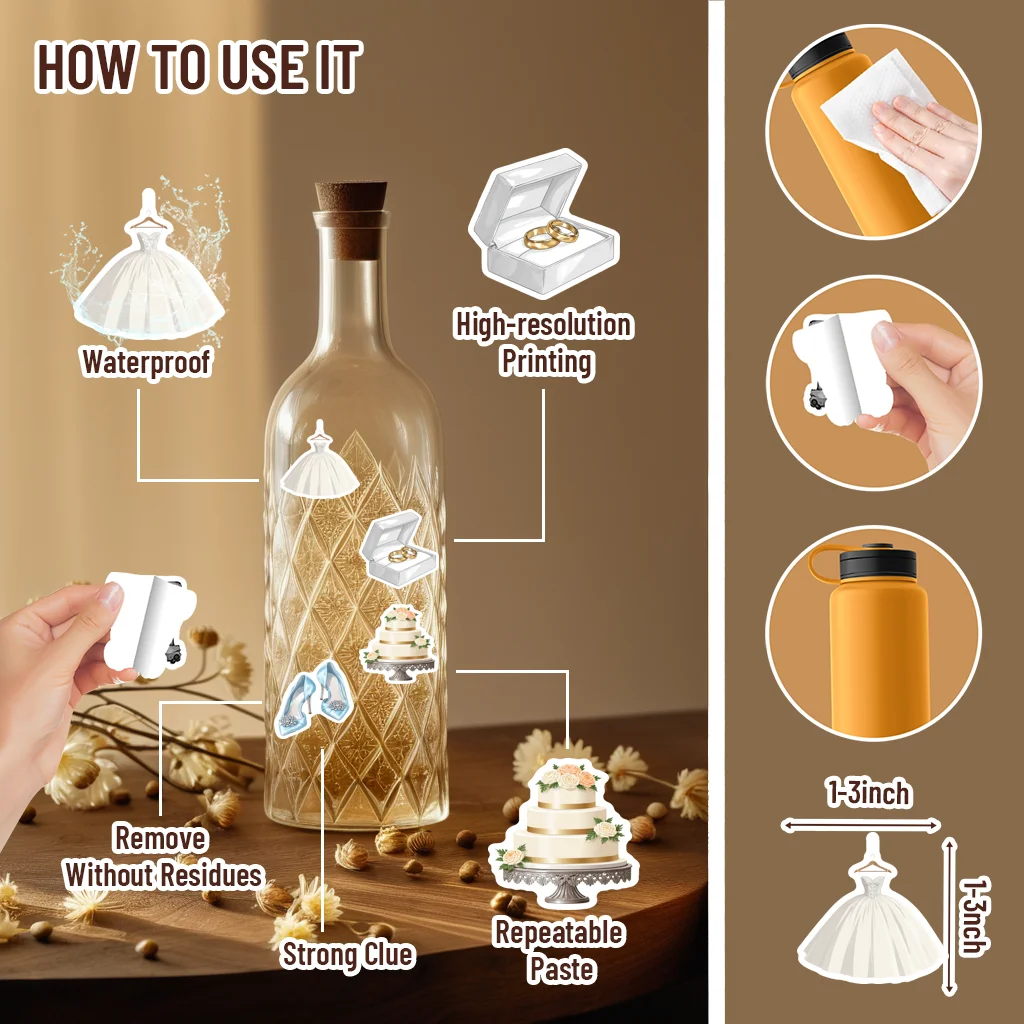 HOW TO USE IT

Waterproof

High-resolution Printing

Remove Without Residues

Strong Clue

Repeatable Paste

1-3inch

1-3inch