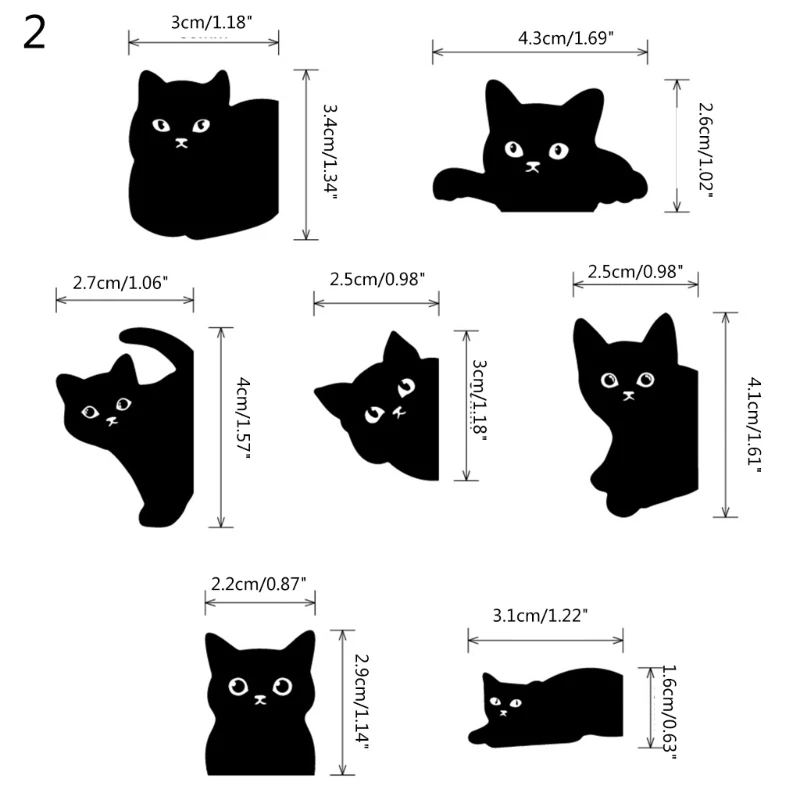 2

3cm/1.18"

3.4cm/1.34"

4.3cm/1.69"

2.6cm/1.02"

2.7cm/1.06"

4cm/1.57"

2.5cm/0.98"

3cm/1.18"

2.5cm/0.98"

4.1cm/1.61"

2.2cm/0.87"

2.9cm/1.14"

3.1cm/1.22"

1.6cm/0.63"