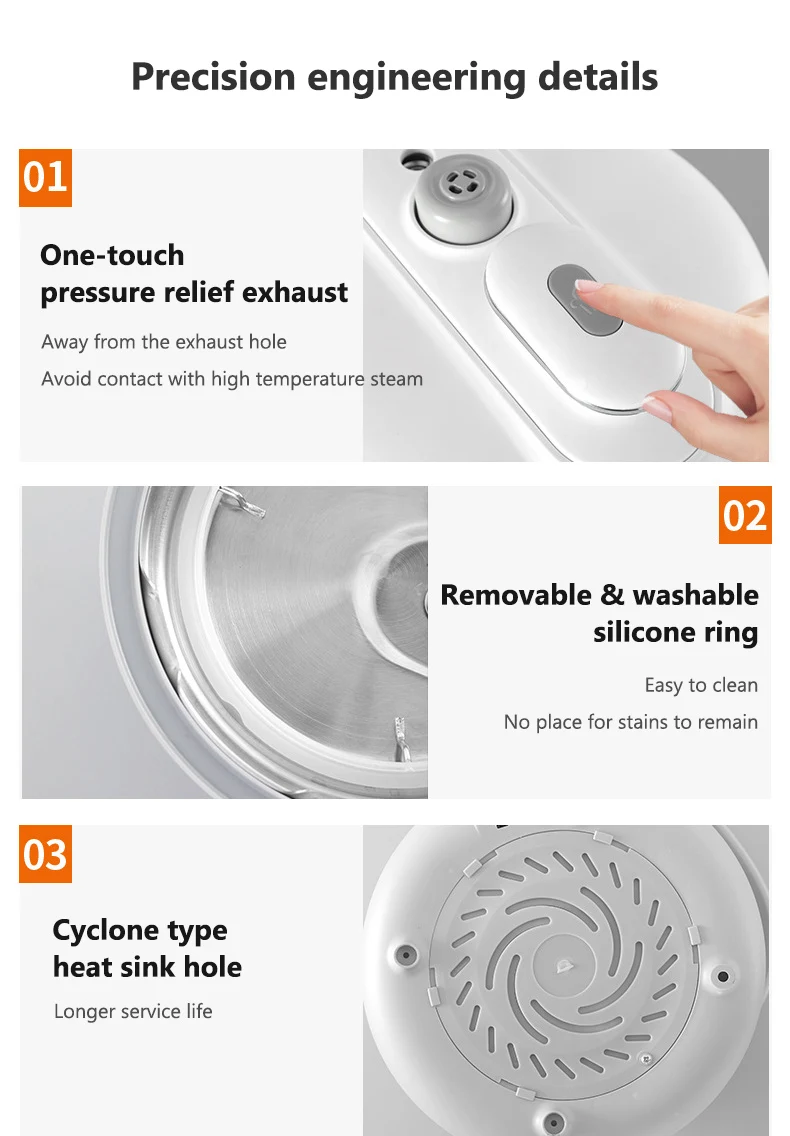 Precision engineering details

01

One-touch pressure relief exhaust

Away from the exhaust hole

Avoid contact with high temperature steam

02

Removable & washable silicone ring

Easy to clean

No place for stains to remain

03

Cyclone type heat sink hole

Longer service life