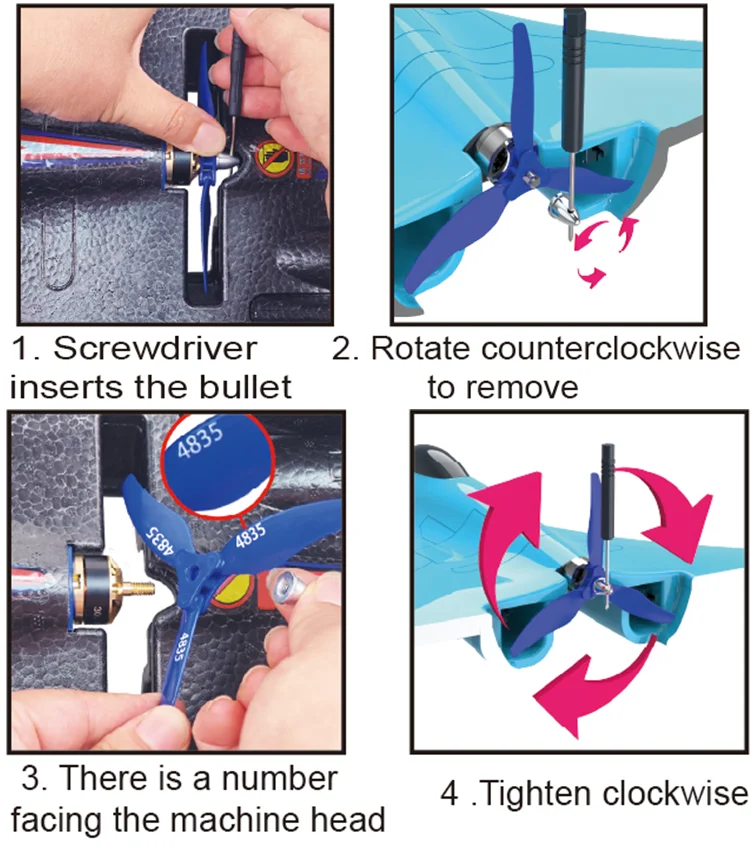 1. Screwdriver inserts the bullet

2. Rotate counterclockwise to remove

4835

4835

4835

4835

3. There is a number facing the machine head

4 .Tighten clockwise