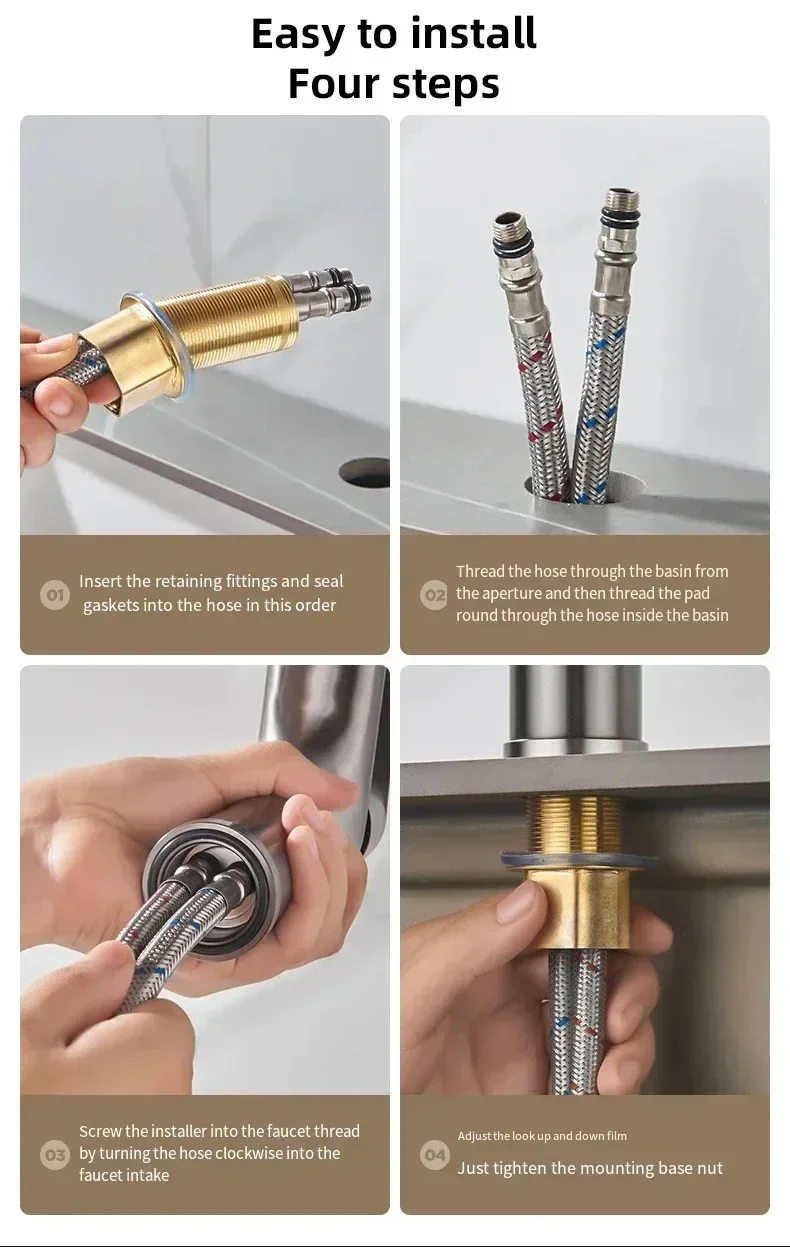 Easy to install
Four steps

01 Insert the retaining fittings and seal gaskets into the hose in this order

02 Thread the hose through the basin from the aperture and then thread the pad round through the hose inside the basin

03 Screw the installer into the faucet thread by turning the hose clockwise into the faucet intake

04 Adjust the look up and down film
Just tighten the mounting base nut