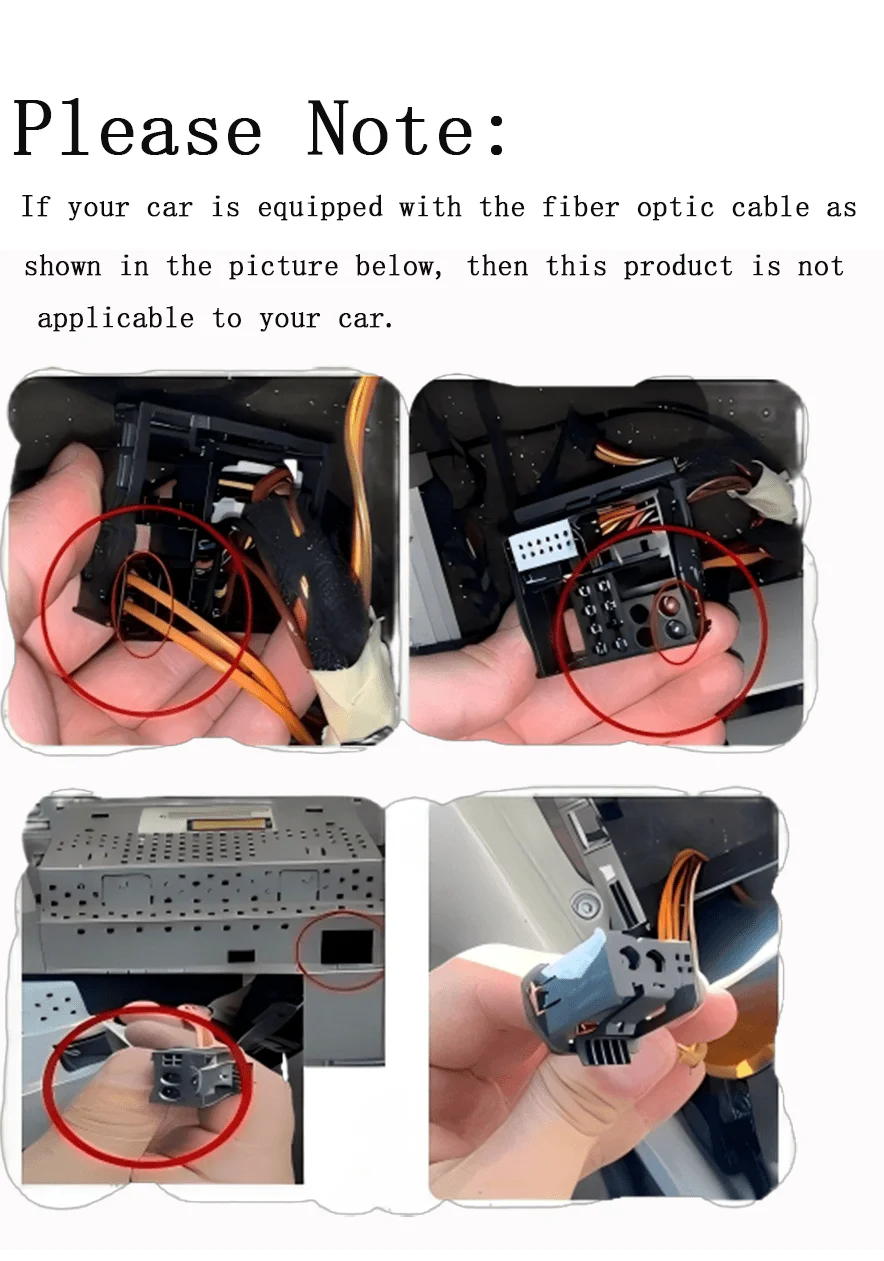 Please Note:

If your car is equipped with the fiber optic cable as shown in the picture below, then this product is not applicable to your car.