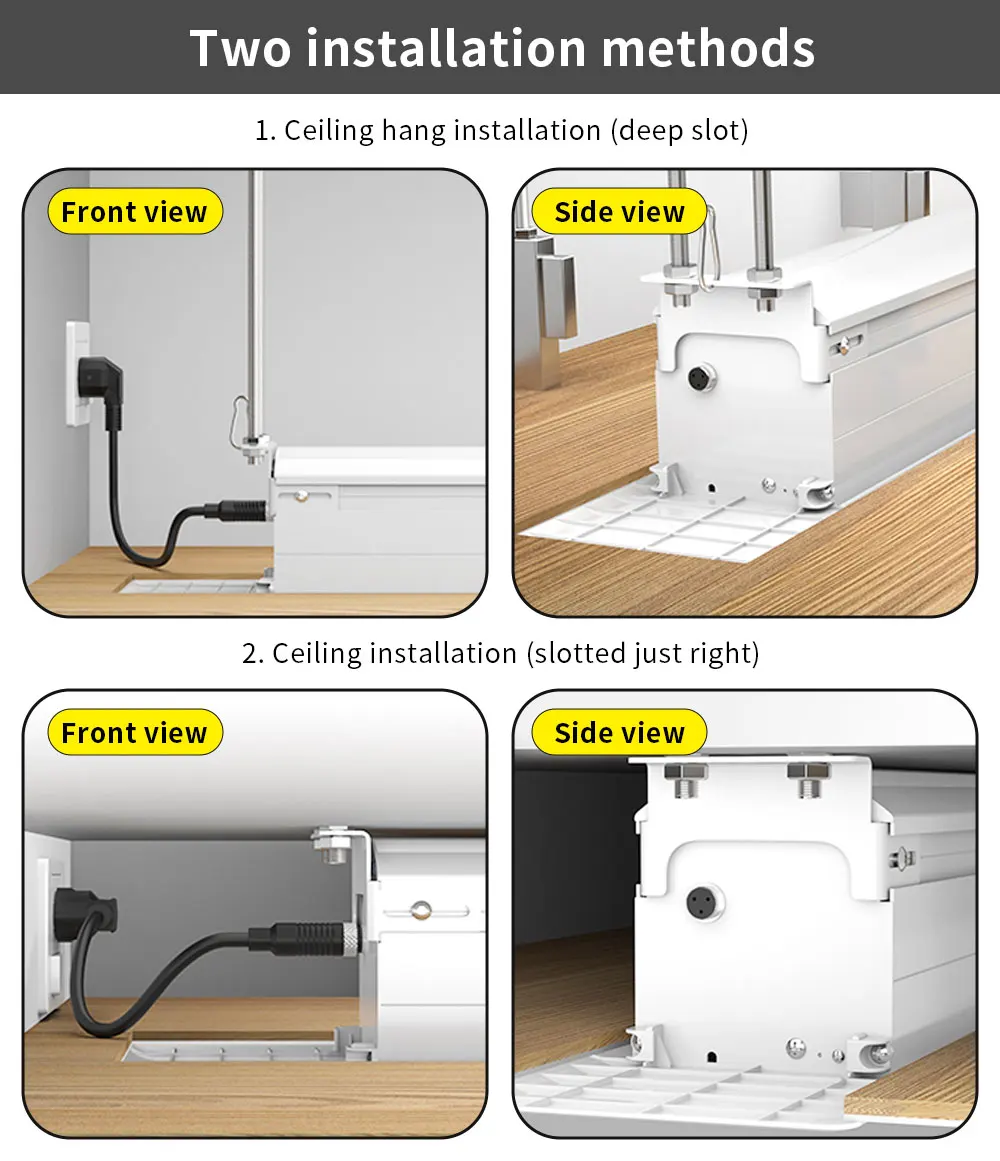 Two installation methods

1. Ceiling hang installation (deep slot)

Front view

Side view

2. Ceiling installation (slotted just right)

Front view

Side view