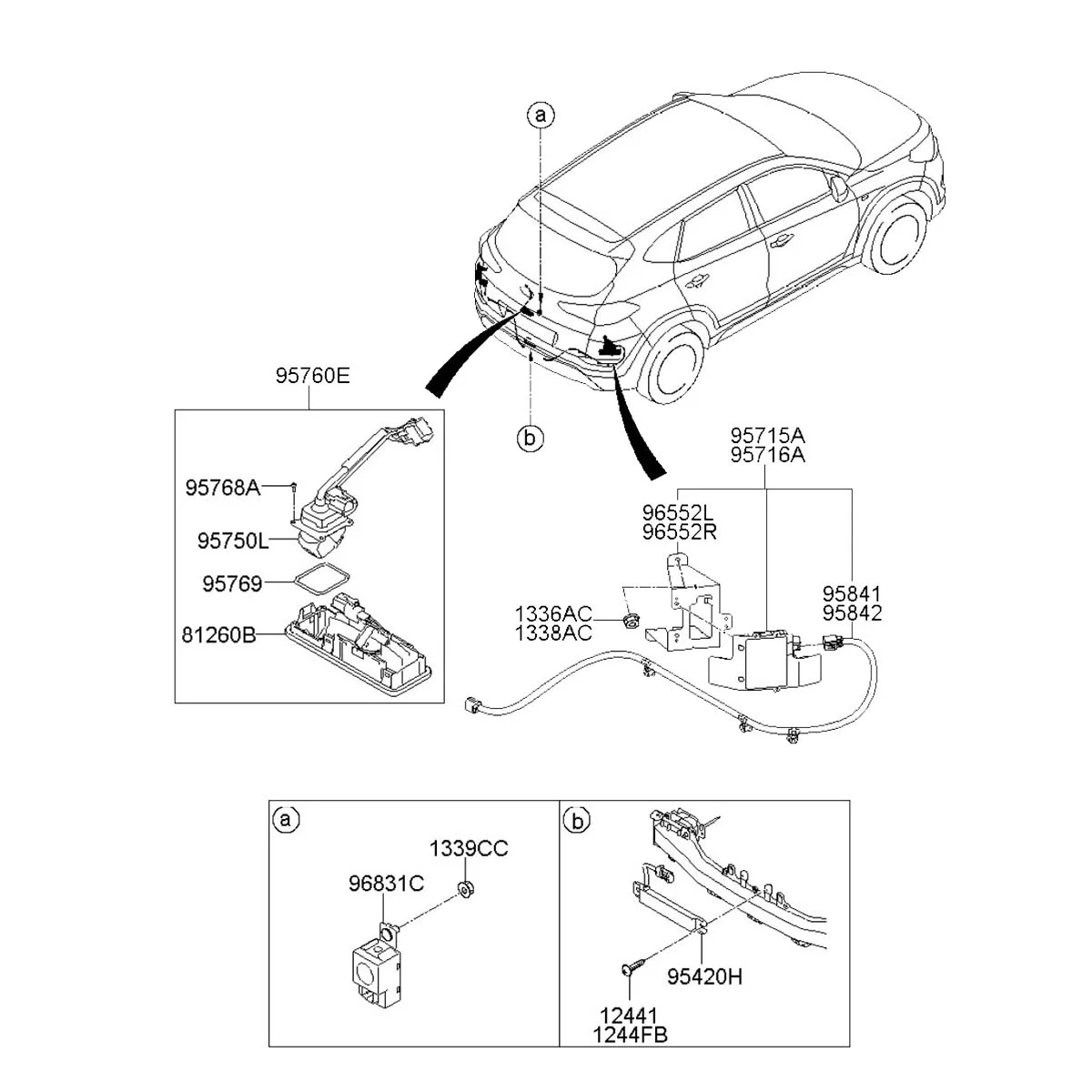 a

b

95760E

95768A

95750L

95769

81260B

95715A
95716A

96552L
96552R

1336AC
1338AC

95841
95842

a

1339CC

96831C

b

95420H

12441
1244FB