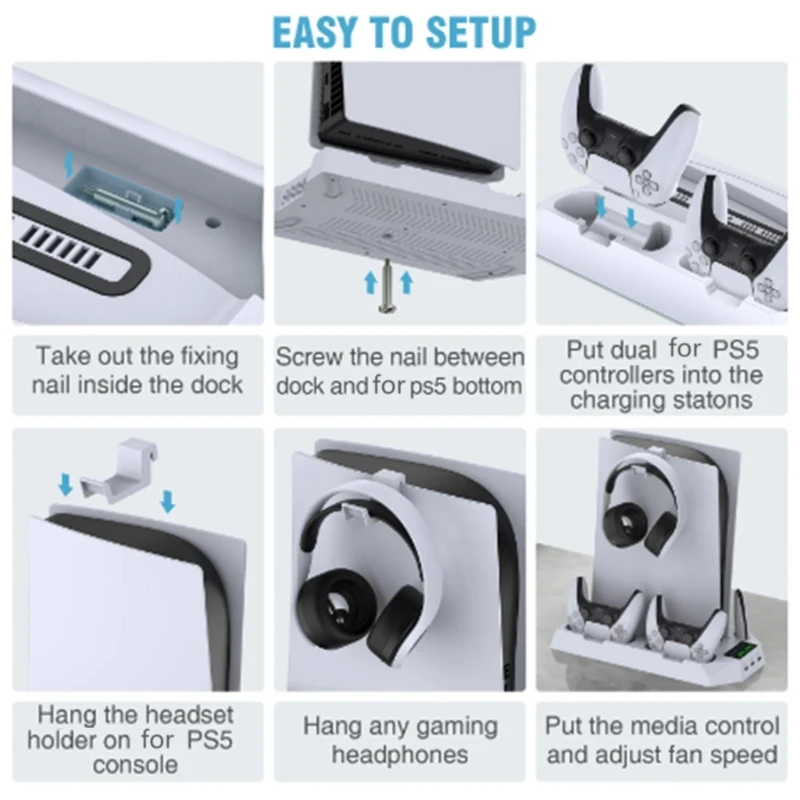 EASY TO SETUP

Take out the fixing nail inside the dock

Screw the nail between dock and for ps5 bottom

Put dual for PS5 controllers into the charging statons

Hang the headset holder on for PS5 console

Hang any gaming headphones

Put the media control and adjust fan speed