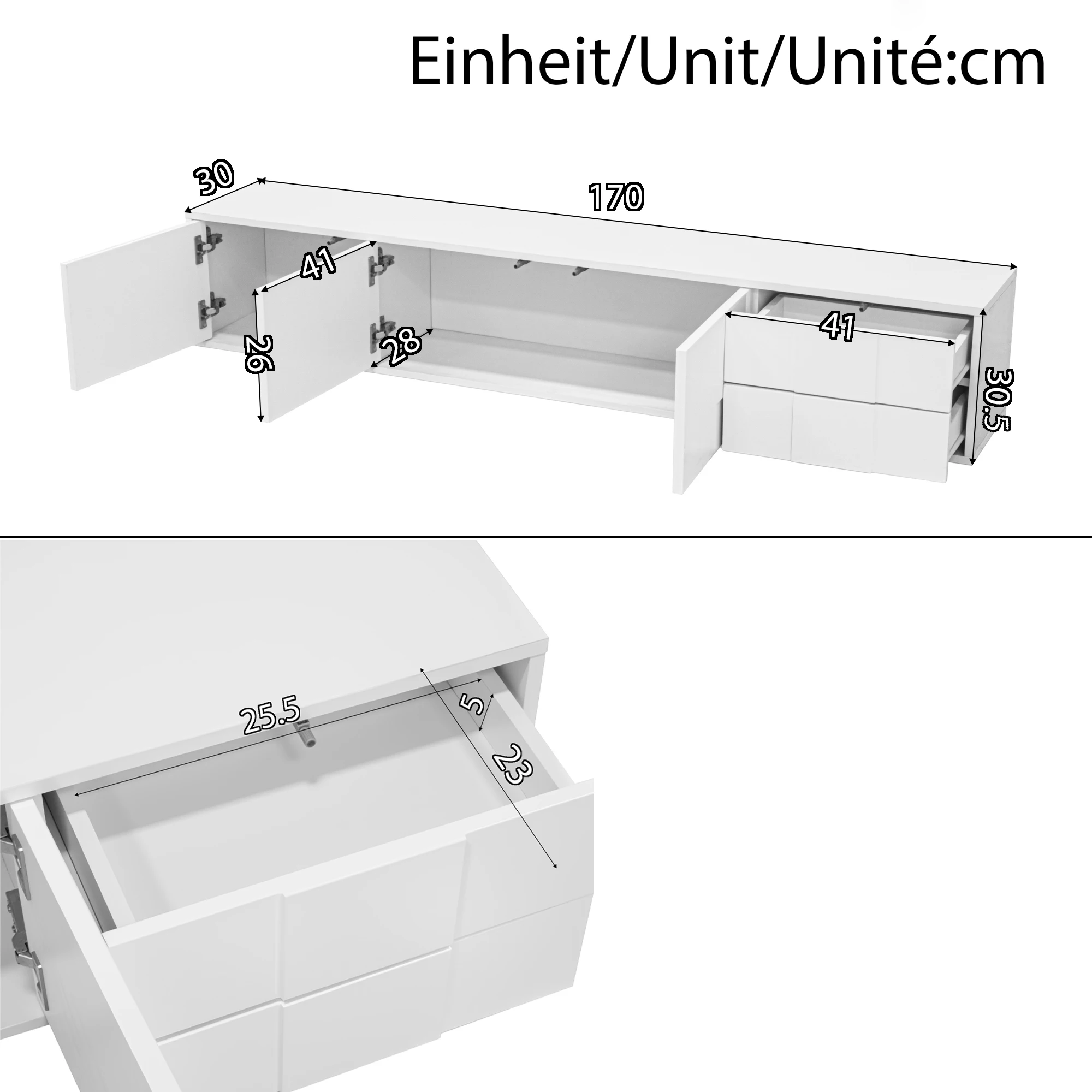 Einheit/Unit/Unité:cm

30

170

41

26

28

41

30.5

25.5

5

23