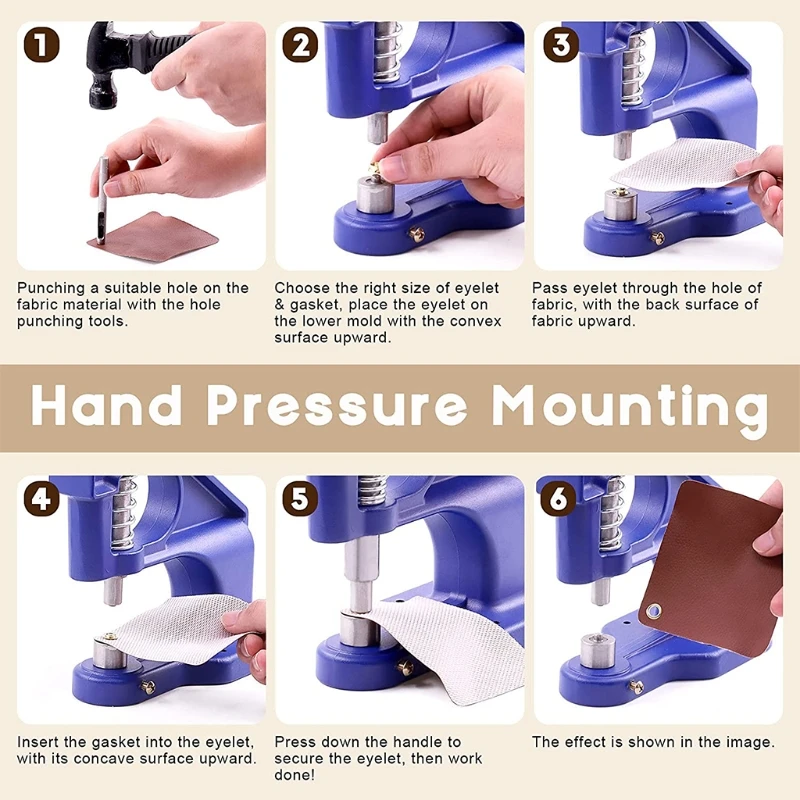 1

Punching a suitable hole on the fabric material with the hole punching tools.

2

Choose the right size of eyelet & gasket, place the eyelet on the lower mold with the convex surface upward.

3

Pass eyelet through the hole of fabric, with the back surface of fabric upward.

Hand Pressure Mounting

4

Insert the gasket into the eyelet, with its concave surface upward.

5

Press down the handle to secure the eyelet, then work done!

6

The effect is shown in the image.