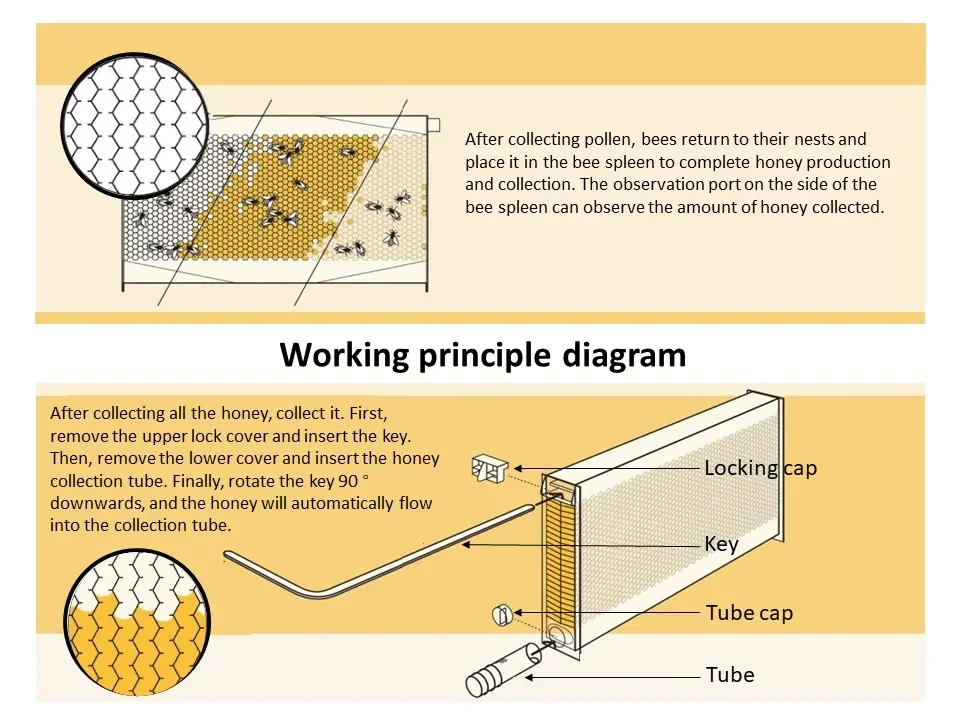 After collecting pollen, bees return to their nests and place it in the bee spleen to complete honey production and collection. The observation port on the side of the bee spleen can observe the amount of honey collected.

Working principle diagram

After collecting all the honey, collect it. First, remove the upper lock cover and insert the key. Then, remove the lower cover and insert the honey collection tube. Finally, rotate the key 90 ° downwards, and the honey will automatically flow into the collection tube.

Locking cap

Key

Tube cap

Tube