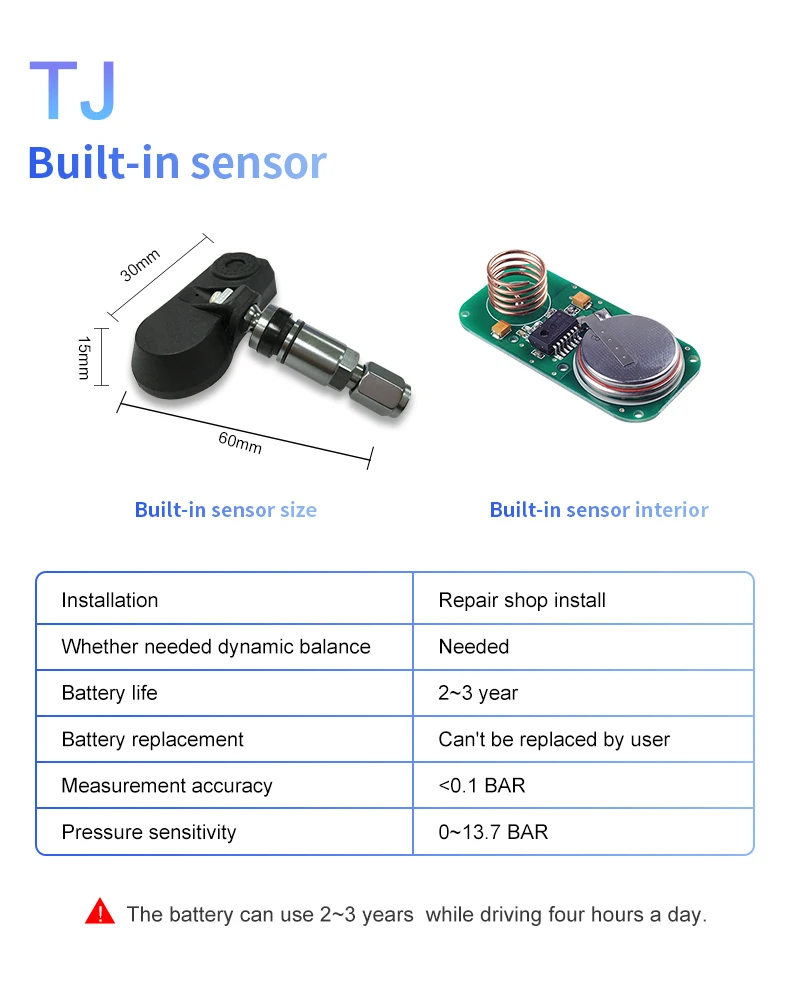 TJ
Built-in sensor

30mm
15mm
60mm

Built-in sensor size

Built-in sensor interior

| Installation | Repair shop install |
|---|---|
| Whether needed dynamic balance | Needed |
| Battery life | 2~3 year |
| Battery replacement | Can't be replaced by user |
| Measurement accuracy | <0.1 BAR |
| Pressure sensitivity | 0~13.7 BAR |

The battery can use 2~3 years while driving four hours a day.