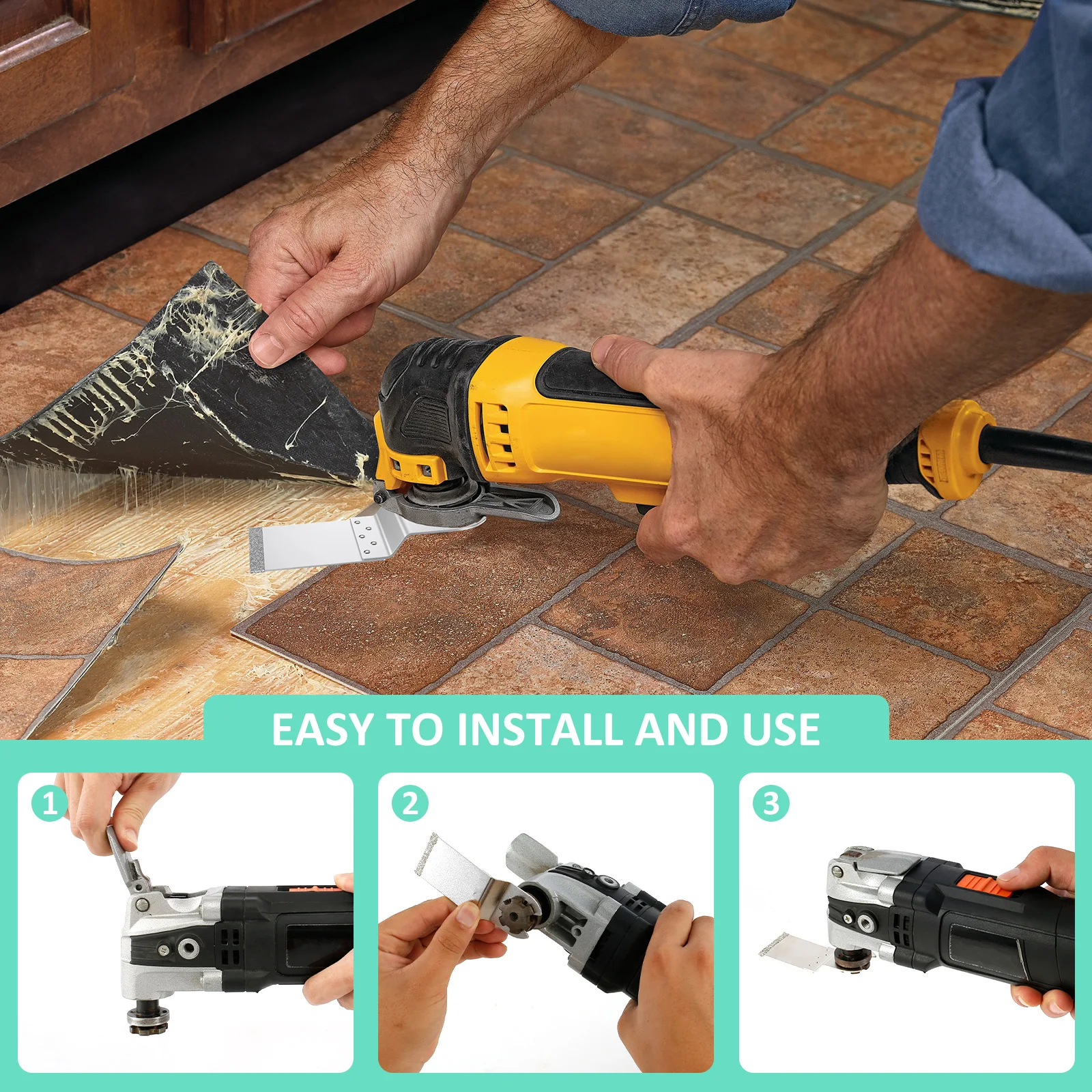 EASY TO INSTALL AND USE

1

2

3