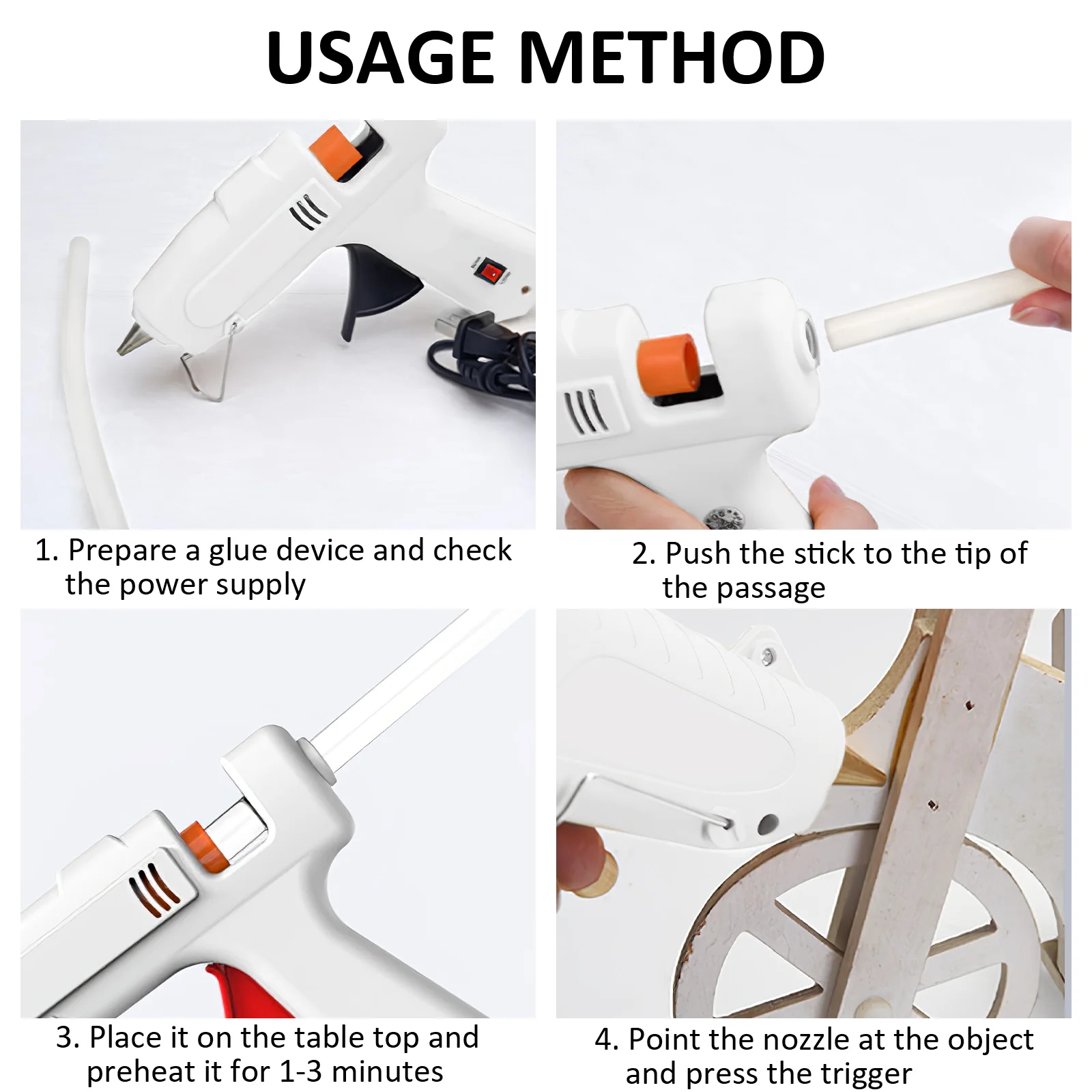 USAGE METHOD

1. Prepare a glue device and check the power supply

2. Push the stick to the tip of the passage

3. Place it on the table top and preheat it for 1-3 minutes

4. Point the nozzle at the object and press the trigger