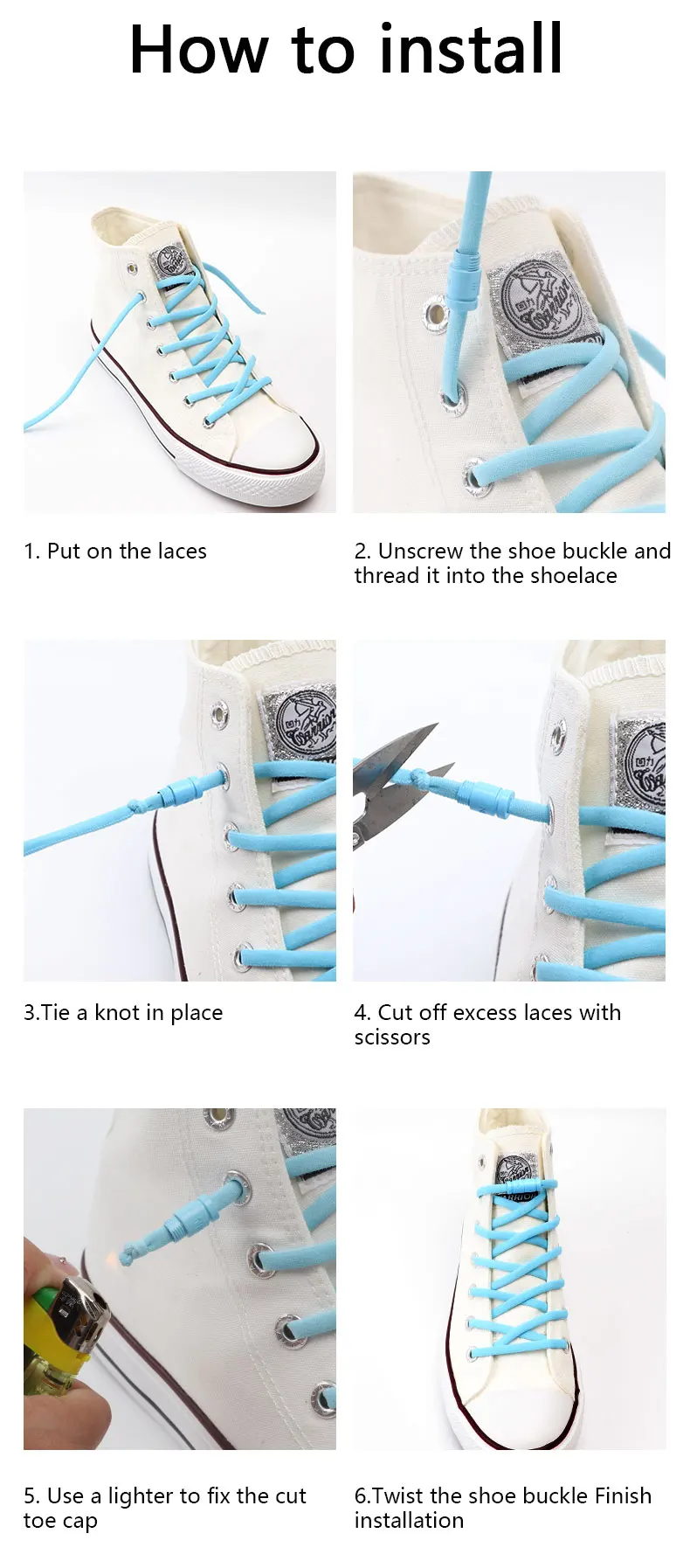 How to install

1. Put on the laces

2. Unscrew the shoe buckle and thread it into the shoelace

3.Tie a knot in place

4. Cut off excess laces with scissors

5. Use a lighter to fix the cut toe cap

6.Twist the shoe buckle Finish installation