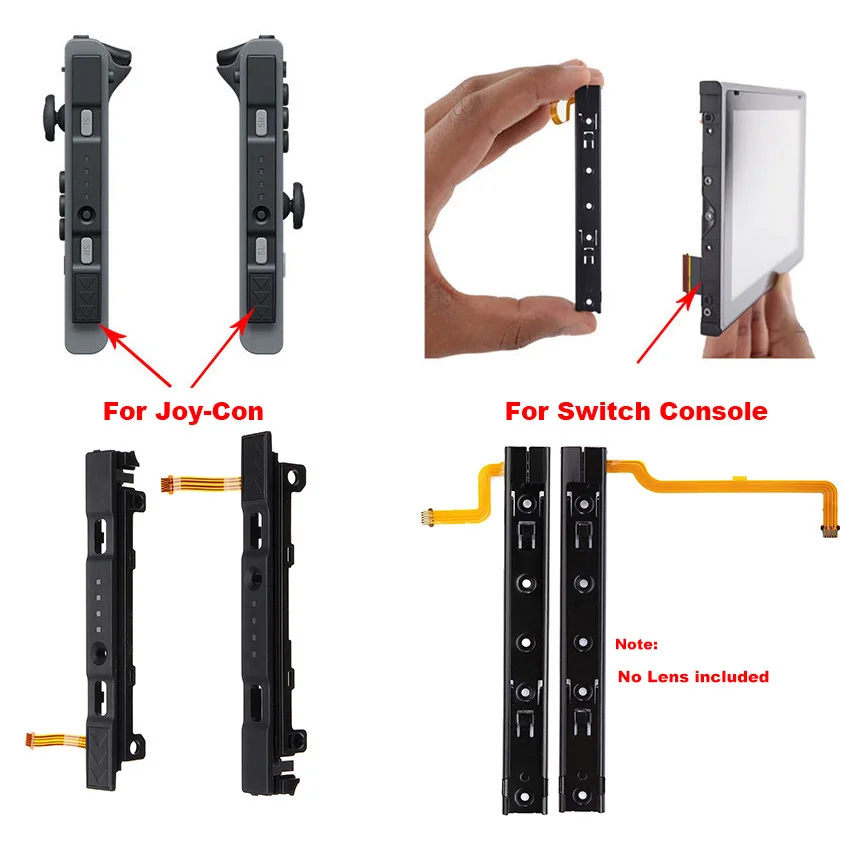 SL
SR
SR
SL

For Joy-Con

For Switch Console

Note:

No Lens included