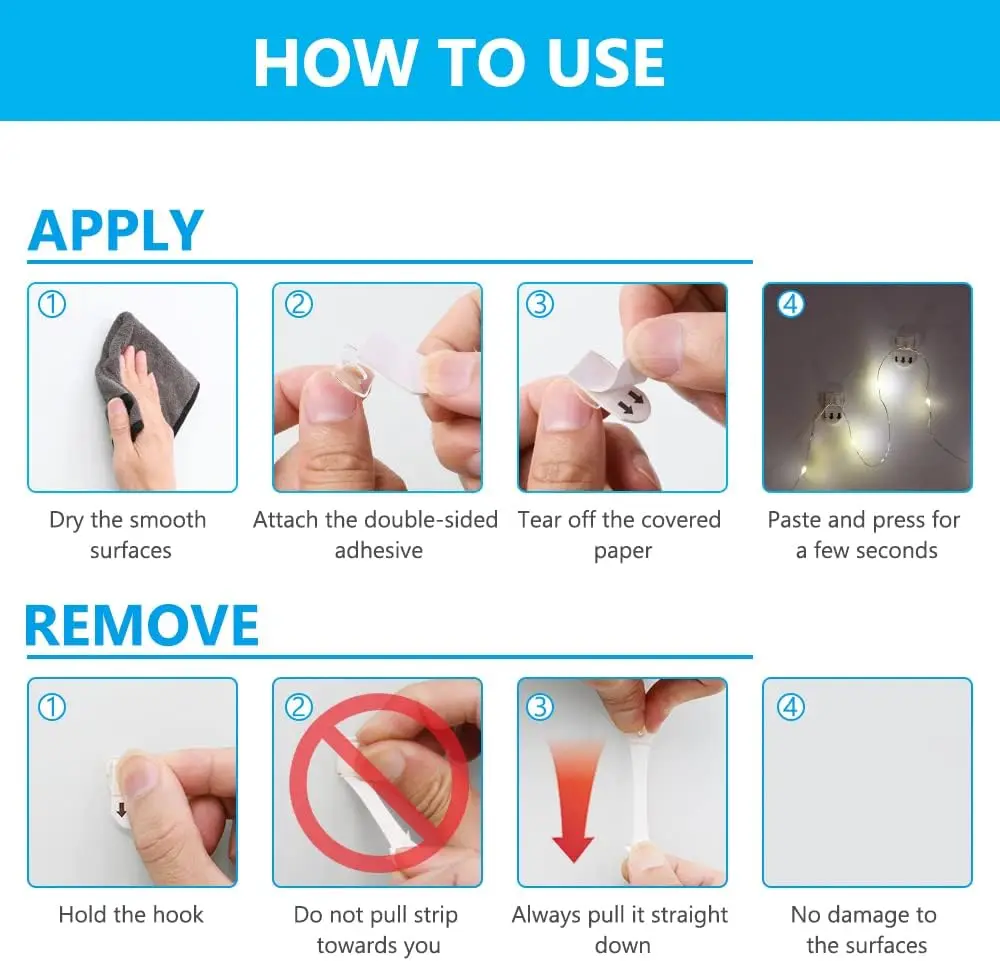 HOW TO USE

APPLY

①

Dry the smooth surfaces

②

Attach the double-sided adhesive

③

Tear off the covered paper

④

Paste and press for a few seconds

REMOVE

①

Hold the hook

②

Do not pull strip towards you

③

Always pull it straight down

④

No damage to the surfaces