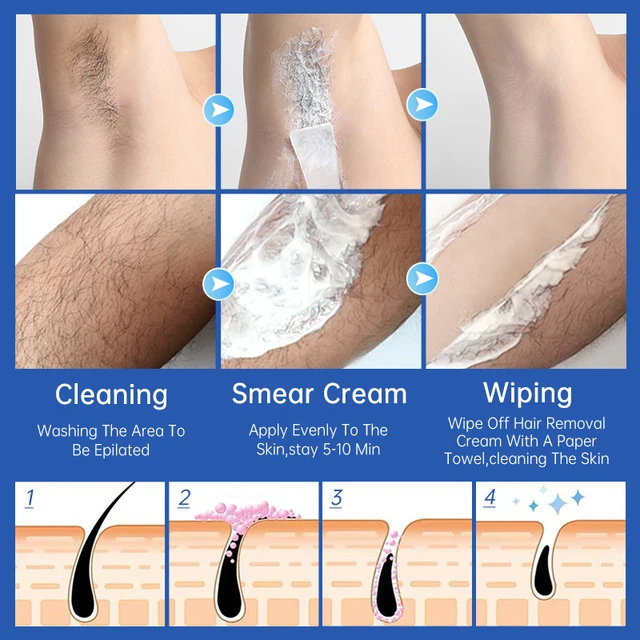 Cleaning

Washing The Area To Be Epilated

Smear Cream

Apply Evenly To The Skin,stay 5-10 Min

Wiping

Wipe Off Hair Removal Cream With A Paper Towel,cleaning The Skin

1

2

3

4