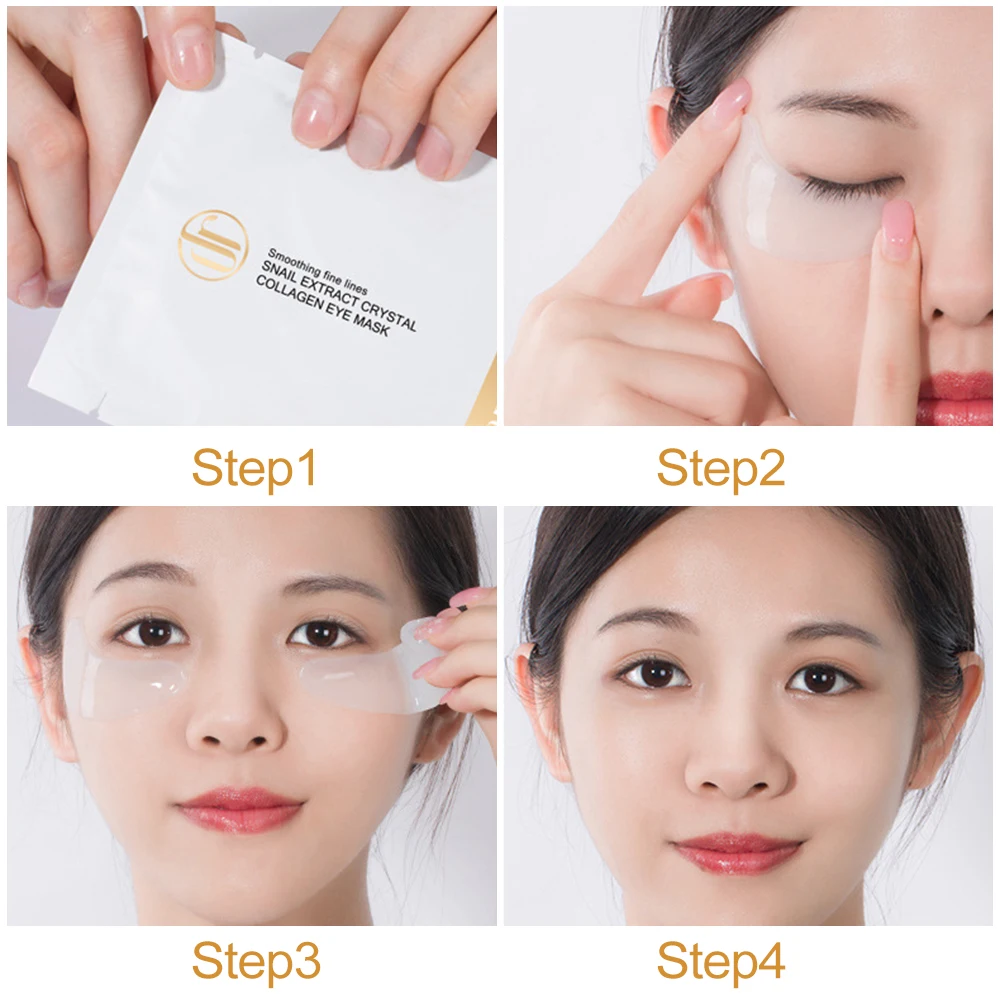 Smoothing fine lines
SNAIL EXTRACT CRYSTAL
COLLAGEN EYE MASK

Step1

Step2

Step3

Step4