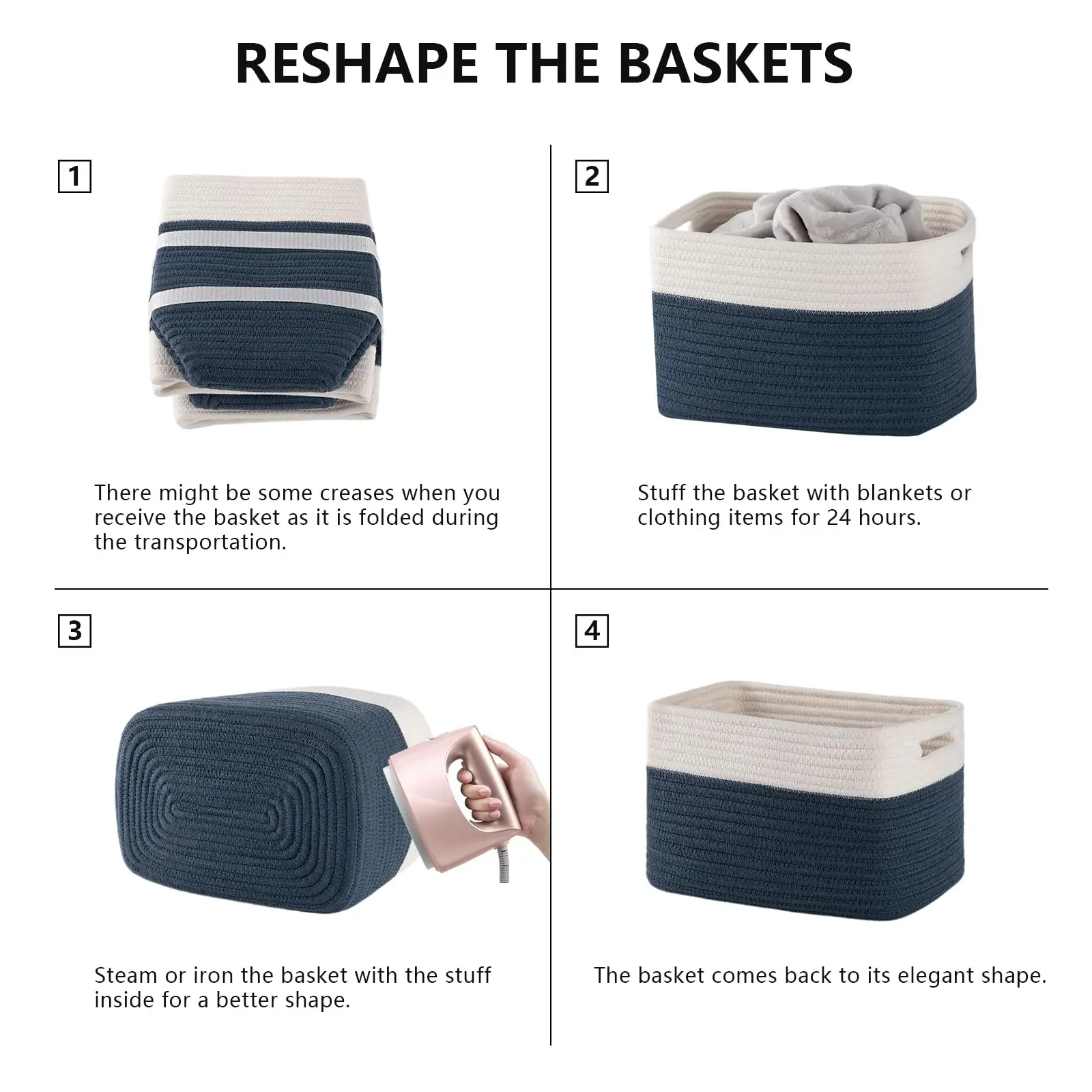 RESHAPE THE BASKETS

1

There might be some creases when you receive the basket as it is folded during the transportation.

2

Stuff the basket with blankets or clothing items for 24 hours.

3

Steam or iron the basket with the stuff inside for a better shape.

4

The basket comes back to its elegant shape.