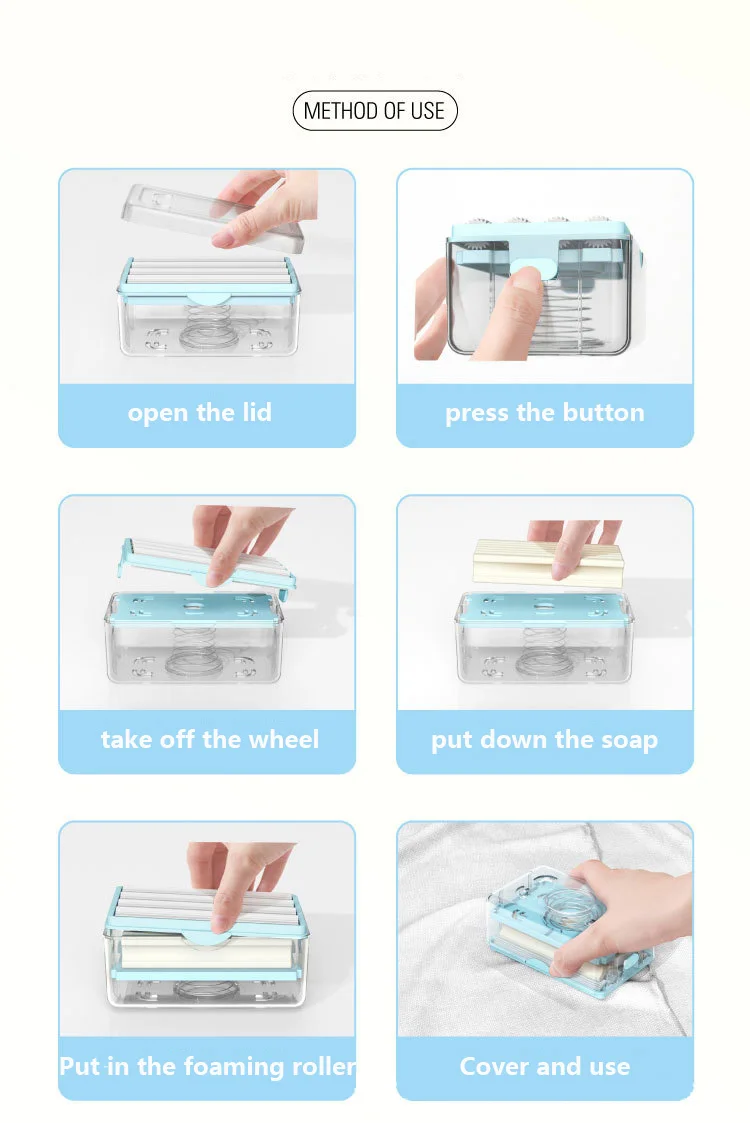 METHOD OF USE

open the lid

press the button

take off the wheel

put down the soap

Put in the foaming roller

Cover and use