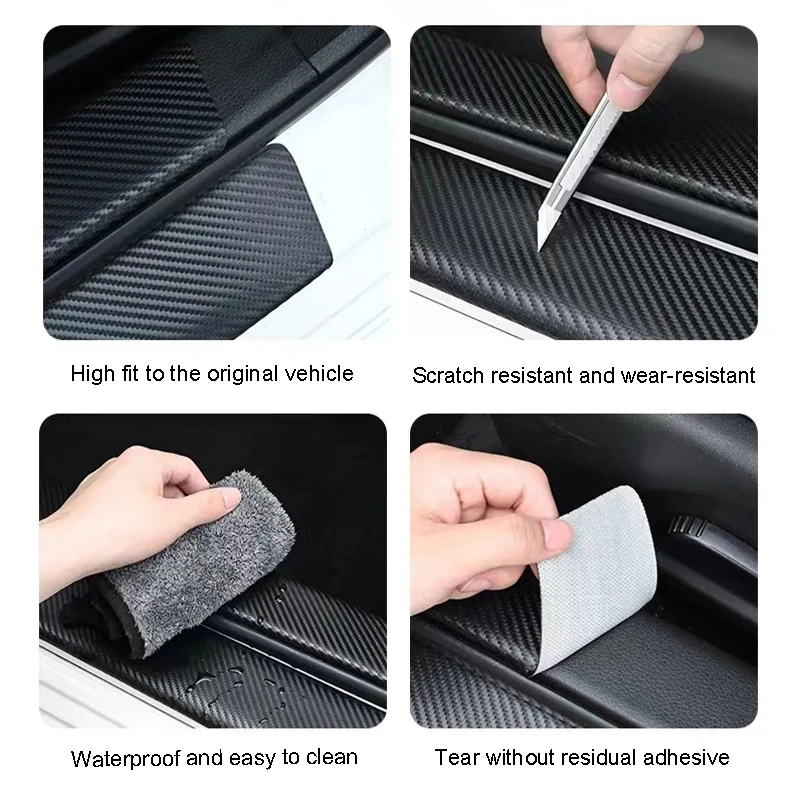 High fit to the original vehicle

Scratch resistant and wear-resistant

Waterproof and easy to clean

Tear without residual adhesive