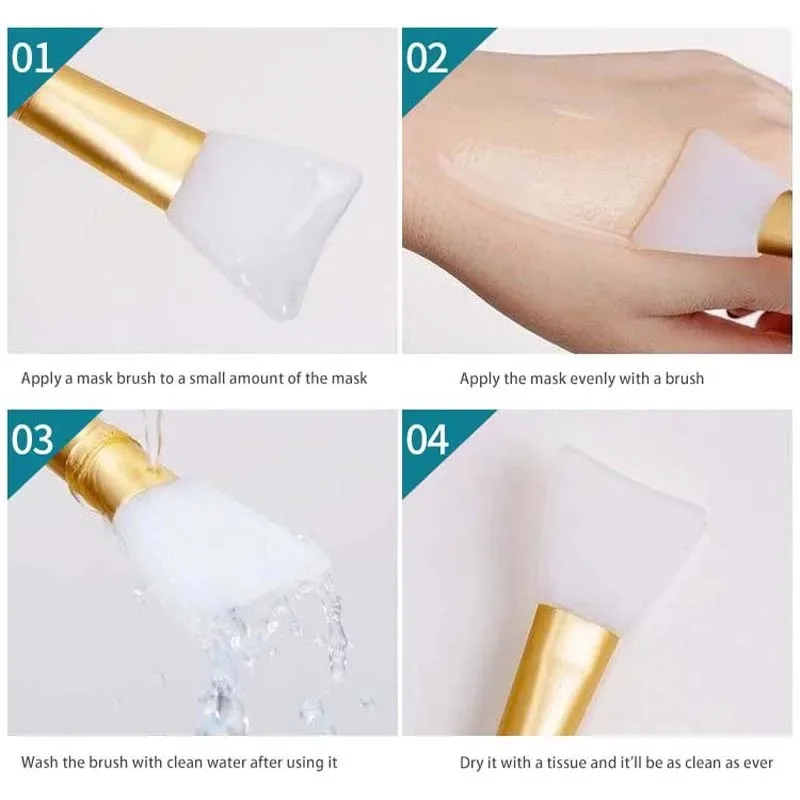 01

Apply a mask brush to a small amount of the mask

02

Apply the mask evenly with a brush

03

Wash the brush with clean water after using it

04

Dry it with a tissue and it'll be as clean as ever