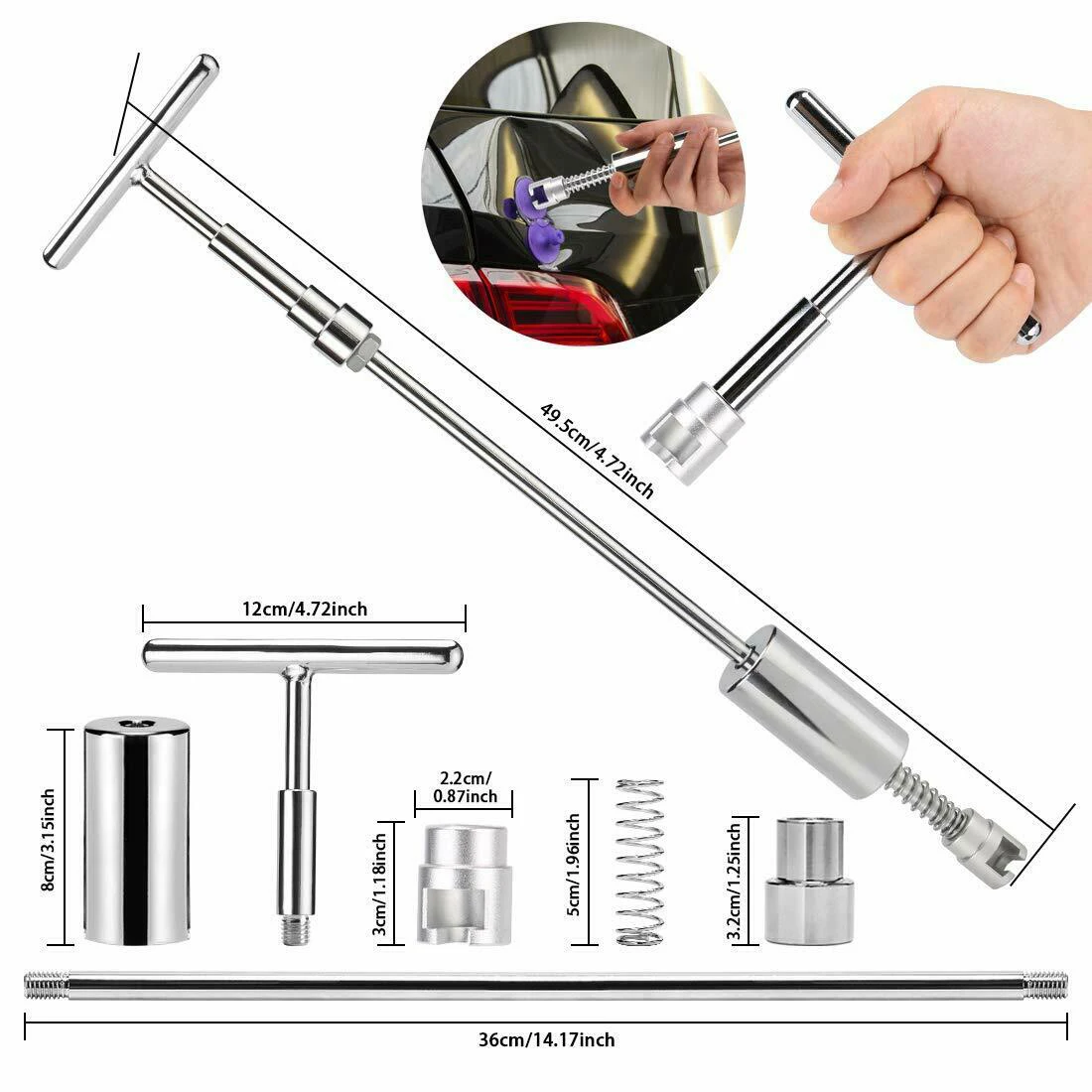 49.5cm/4.72inch

12cm/4.72inch

8cm/3.15inch

2.2cm/ 0.87inch

3cm/1.18inch

5cm/1.96inch

3.2cm/1.25inch

36cm/14.17inch