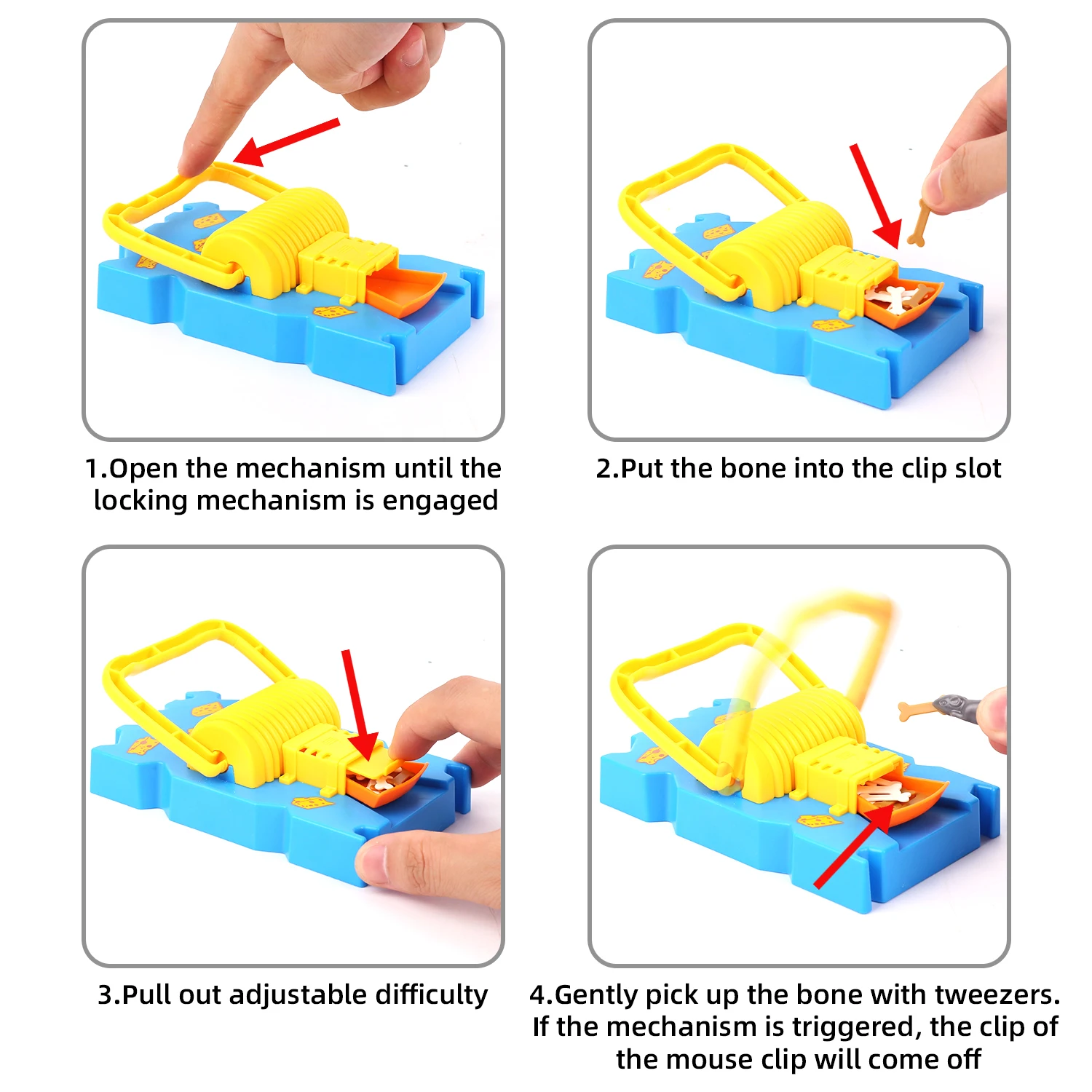 1.Open the mechanism until the locking mechanism is engaged

2.Put the bone into the clip slot

3.Pull out adjustable difficulty

4.Gently pick up the bone with tweezers. If the mechanism is triggered, the clip of the mouse clip will come off