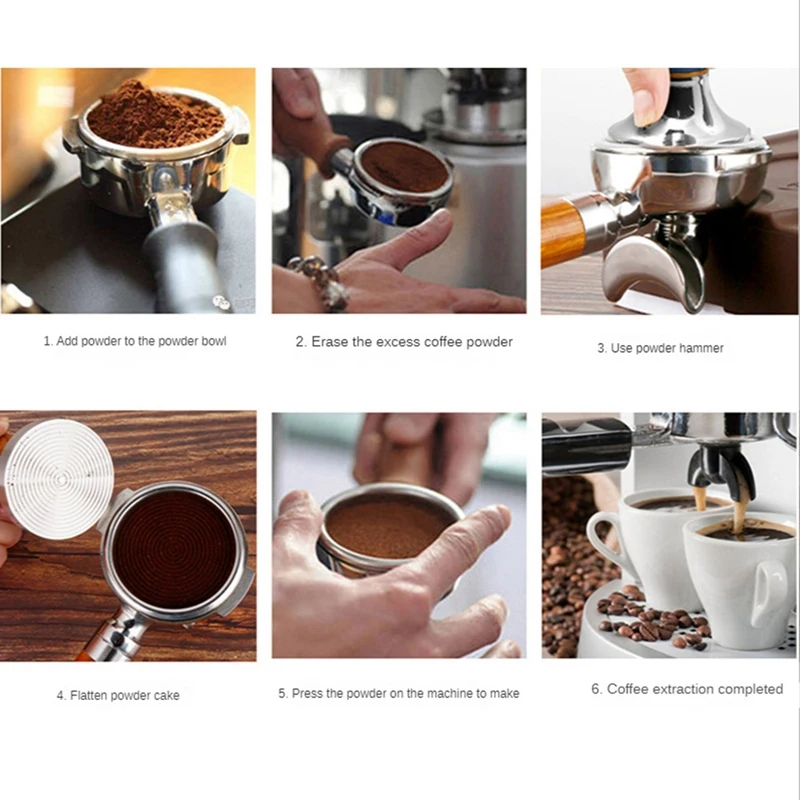 1. Add powder to the powder bowl

2. Erase the excess coffee powder

3. Use powder hammer

4. Flatten powder cake

5. Press the powder on the machine to make

6. Coffee extraction completed