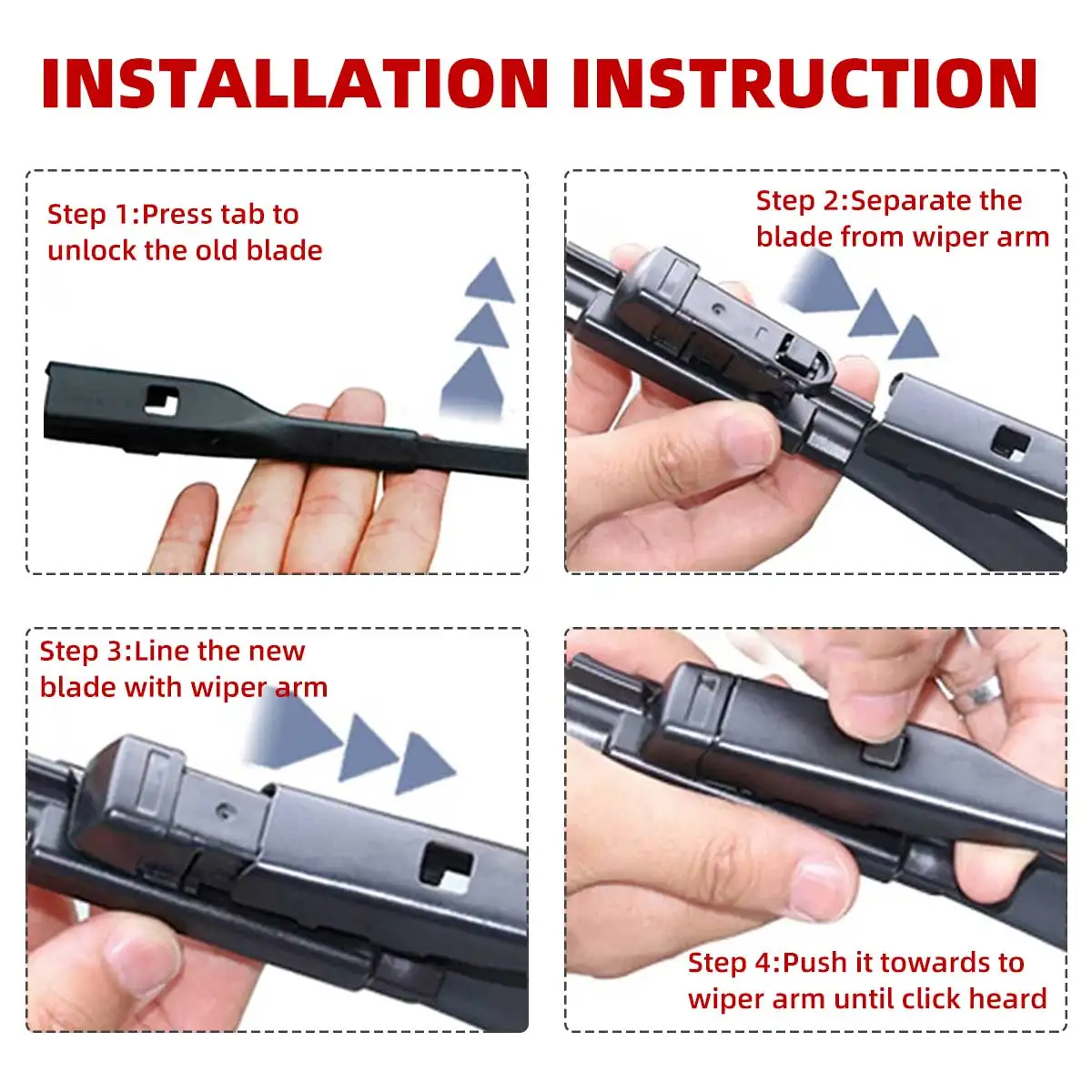 INSTALLATION INSTRUCTION

Step 1:Press tab to unlock the old blade

Step 2:Separate the blade from wiper arm

Step 3:Line the new blade with wiper arm

Step 4:Push it towards to wiper arm until click heard