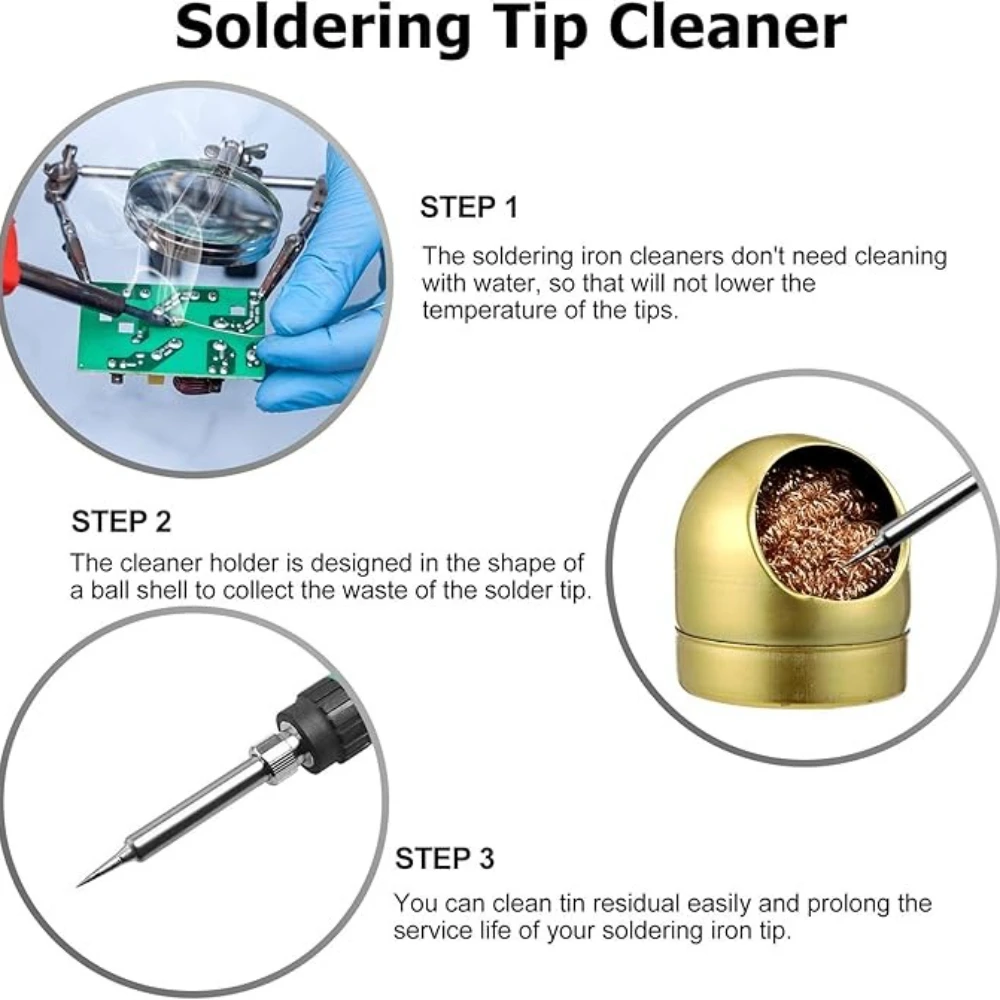 Soldering Tip Cleaner

STEP 1

The soldering iron cleaners don't need cleaning with water, so that will not lower the temperature of the tips.

STEP 2

The cleaner holder is designed in the shape of a ball shell to collect the waste of the solder tip.

STEP 3

You can clean tin residual easily and prolong the service life of your soldering iron tip.