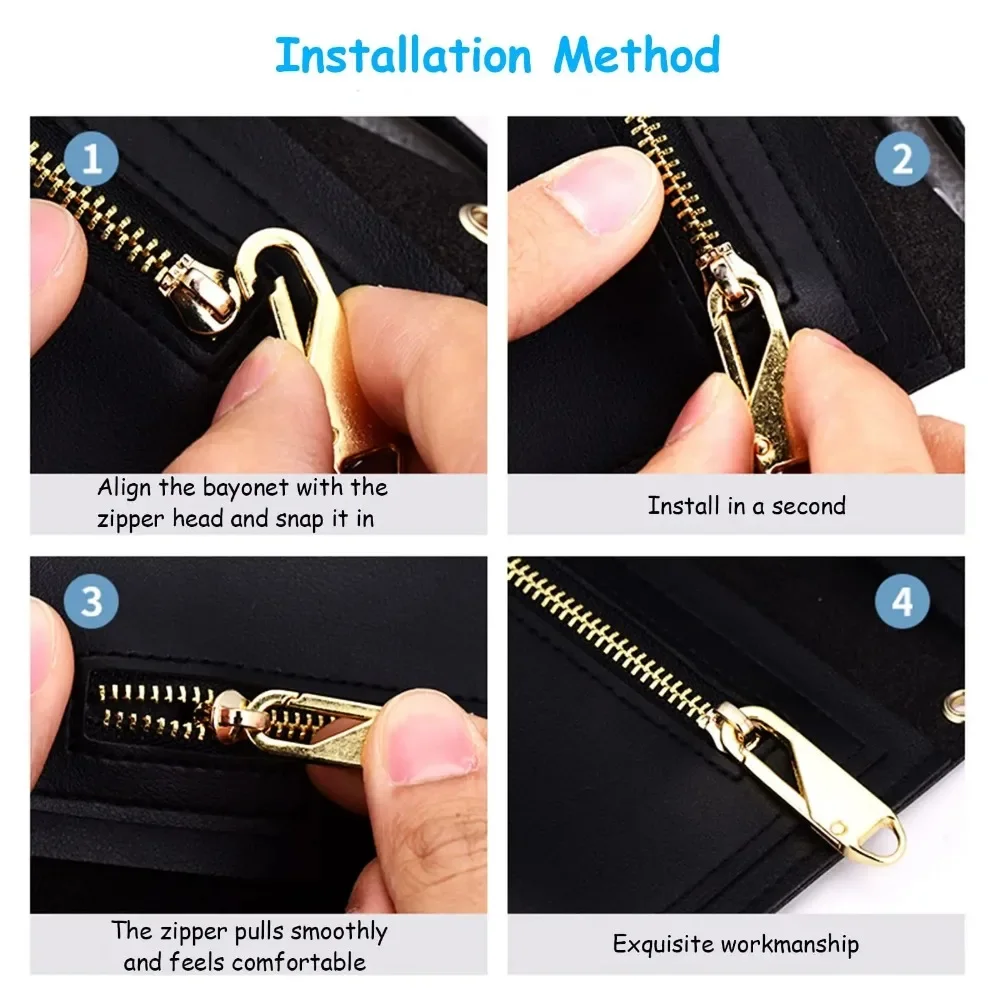 Installation Method

1

Align the bayonet with the zipper head and snap it in

2

Install in a second

3

The zipper pulls smoothly and feels comfortable

4

Exquisite workmanship