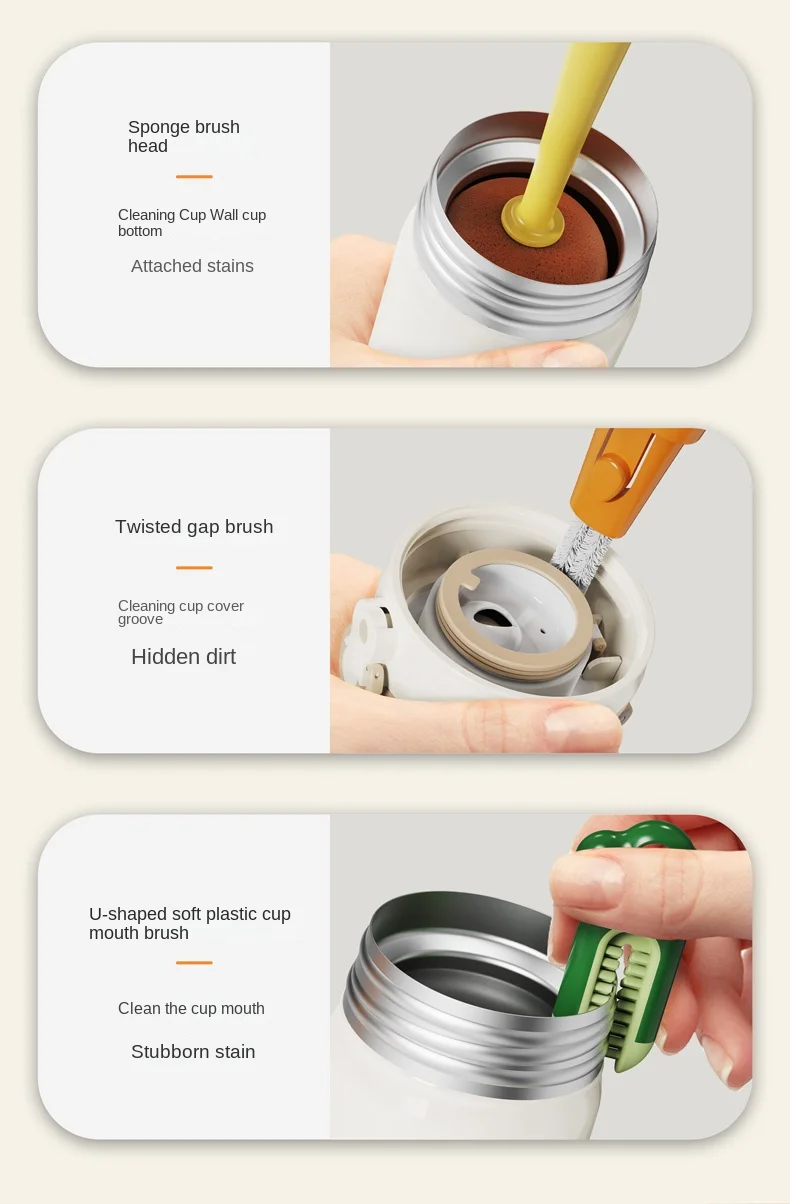 Sponge brush head

Cleaning Cup Wall cup bottom

Attached stains

Twisted gap brush

Cleaning cup cover groove

Hidden dirt

U-shaped soft plastic cup mouth brush

Clean the cup mouth

Stubborn stain