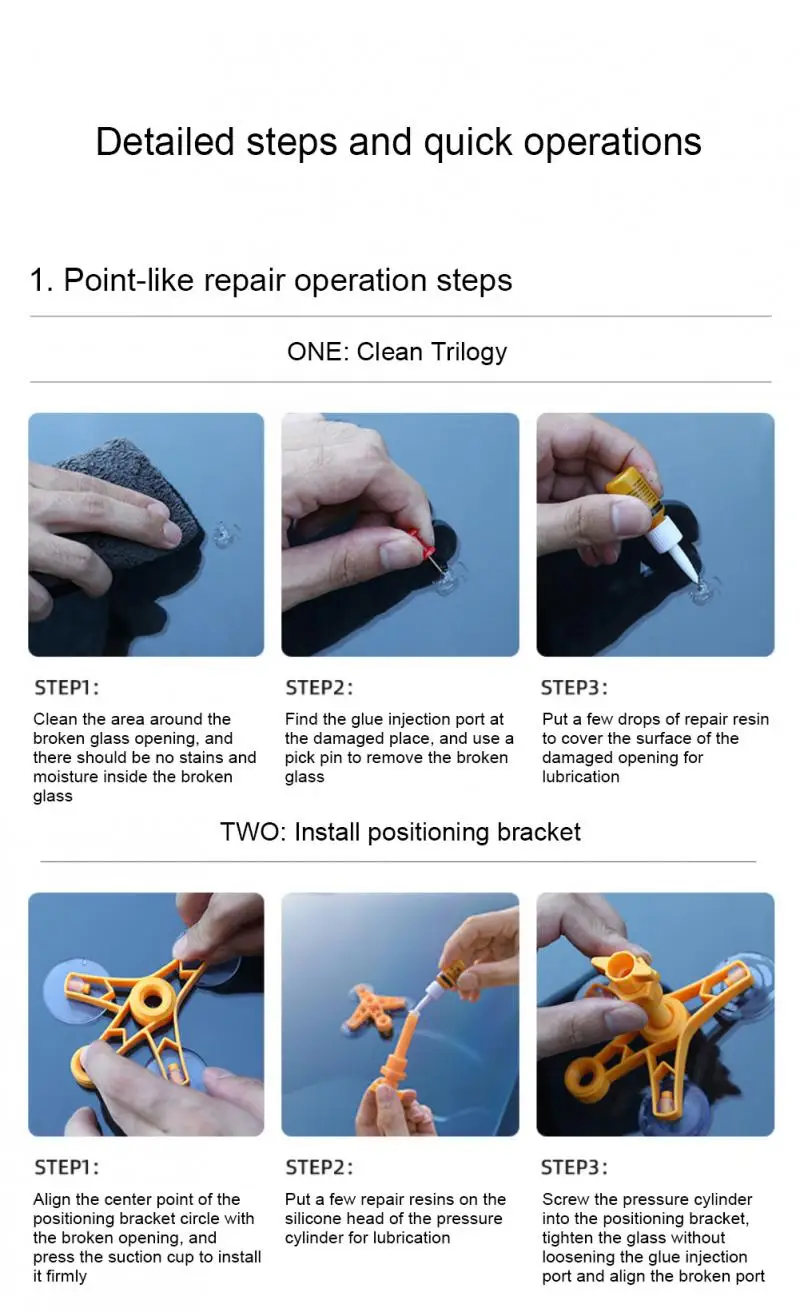 Detailed steps and quick operations

1. Point-like repair operation steps

ONE: Clean Trilogy

STEP1:

Clean the area around the broken glass opening, and there should be no stains and moisture inside the broken glass

STEP2:

Find the glue injection port at the damaged place, and use a pick pin to remove the broken glass

STEP3:

Put a few drops of repair resin to cover the surface of the damaged opening for lubrication

TWO: Install positioning bracket

STEP1:

Align the center point of the positioning bracket circle with the broken opening, and press the suction cup to install it firmly

STEP2:

Put a few repair resins on the silicone head of the pressure cylinder for lubrication

STEP3:

Screw the pressure cylinder into the positioning bracket, tighten the glass without loosening the glue injection port and align the broken port