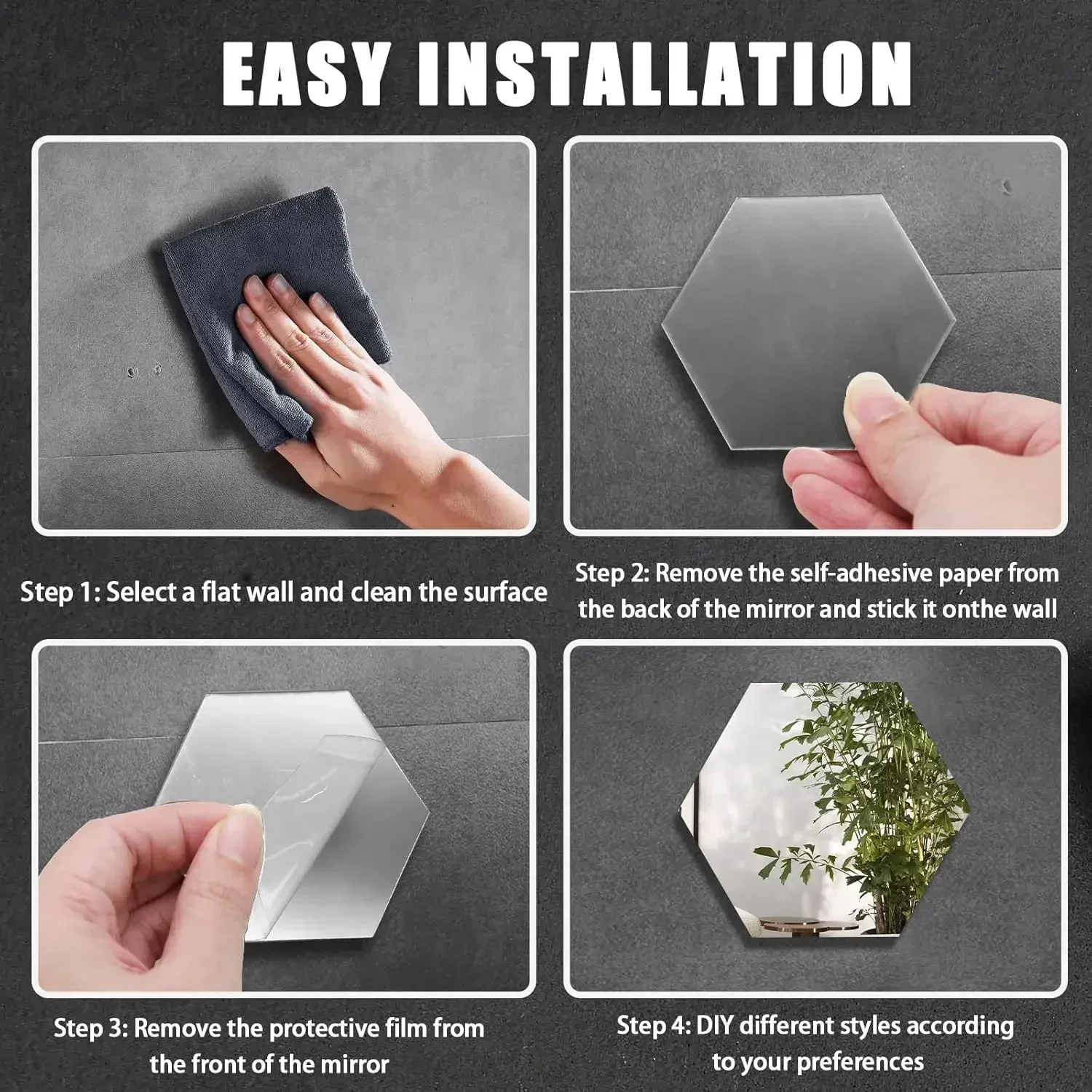 EASY INSTALLATION

Step 1: Select a flat wall and clean the surface

Step 2: Remove the self-adhesive paper from the back of the mirror and stick it onthe wall

Step 3: Remove the protective film from the front of the mirror

Step 4: DIY different styles according to your preferences