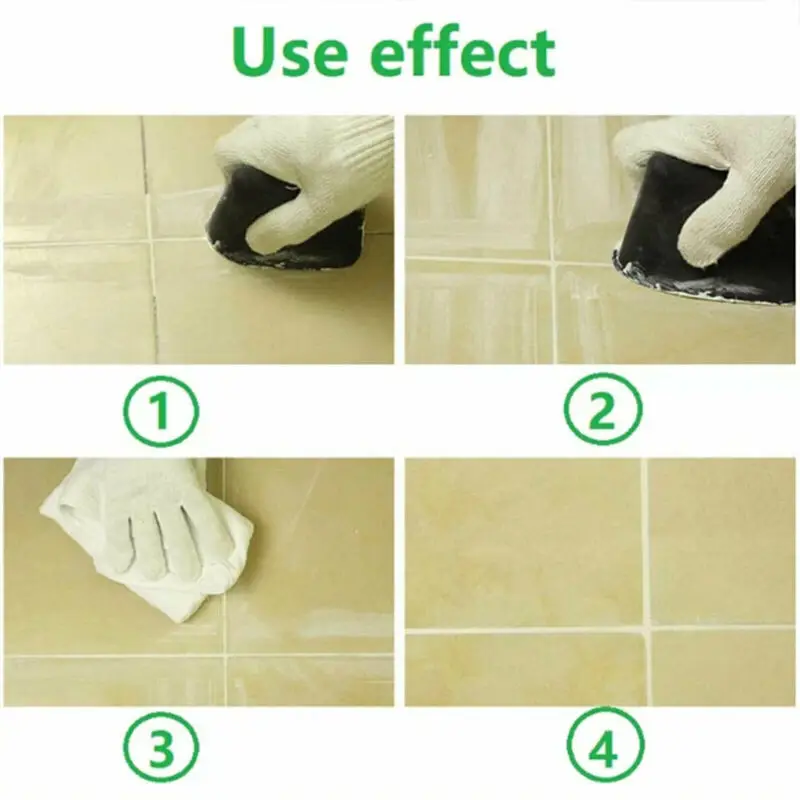 Use effect

1

2

3

4