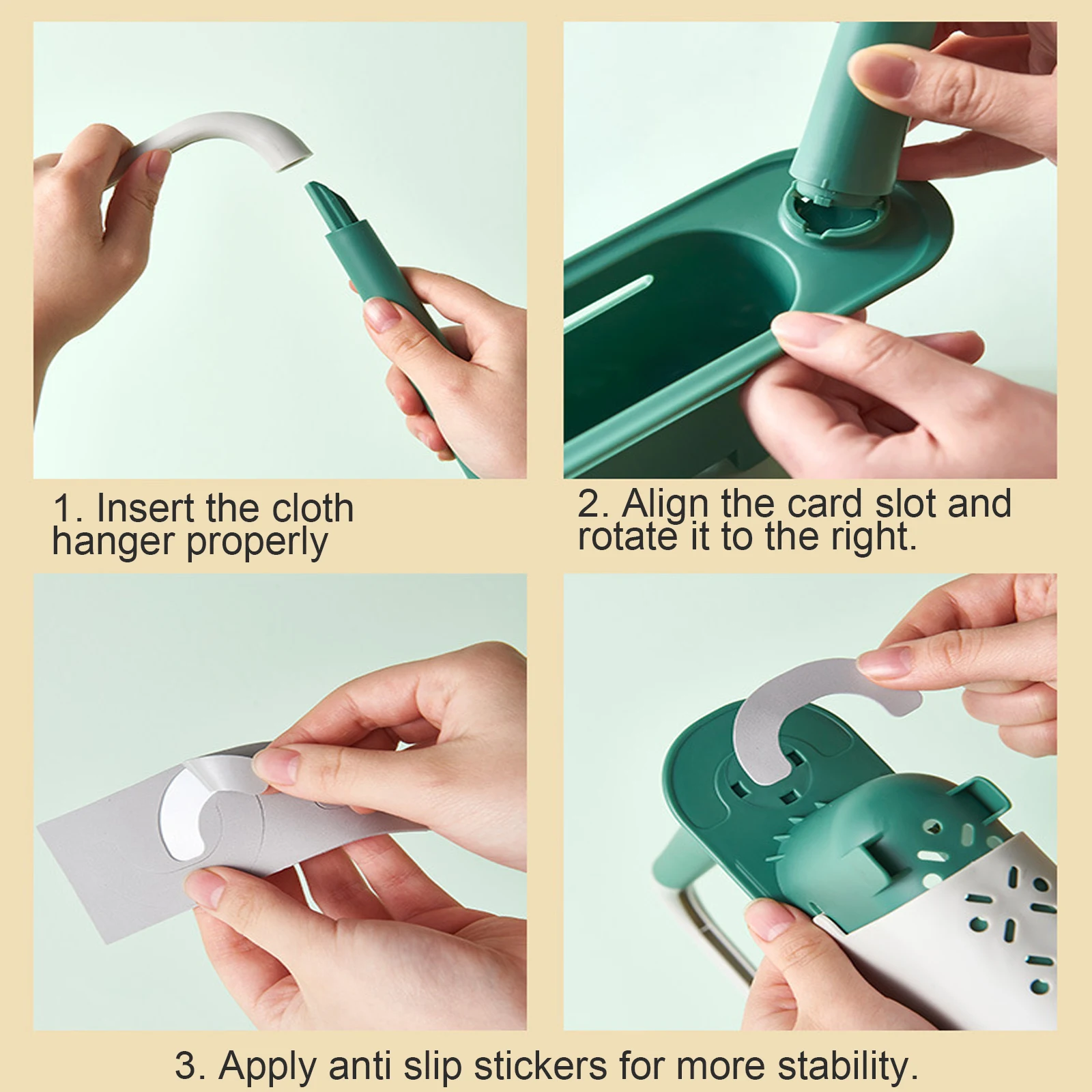 1. Insert the cloth hanger properly

2. Align the card slot and rotate it to the right.

3. Apply anti slip stickers for more stability.