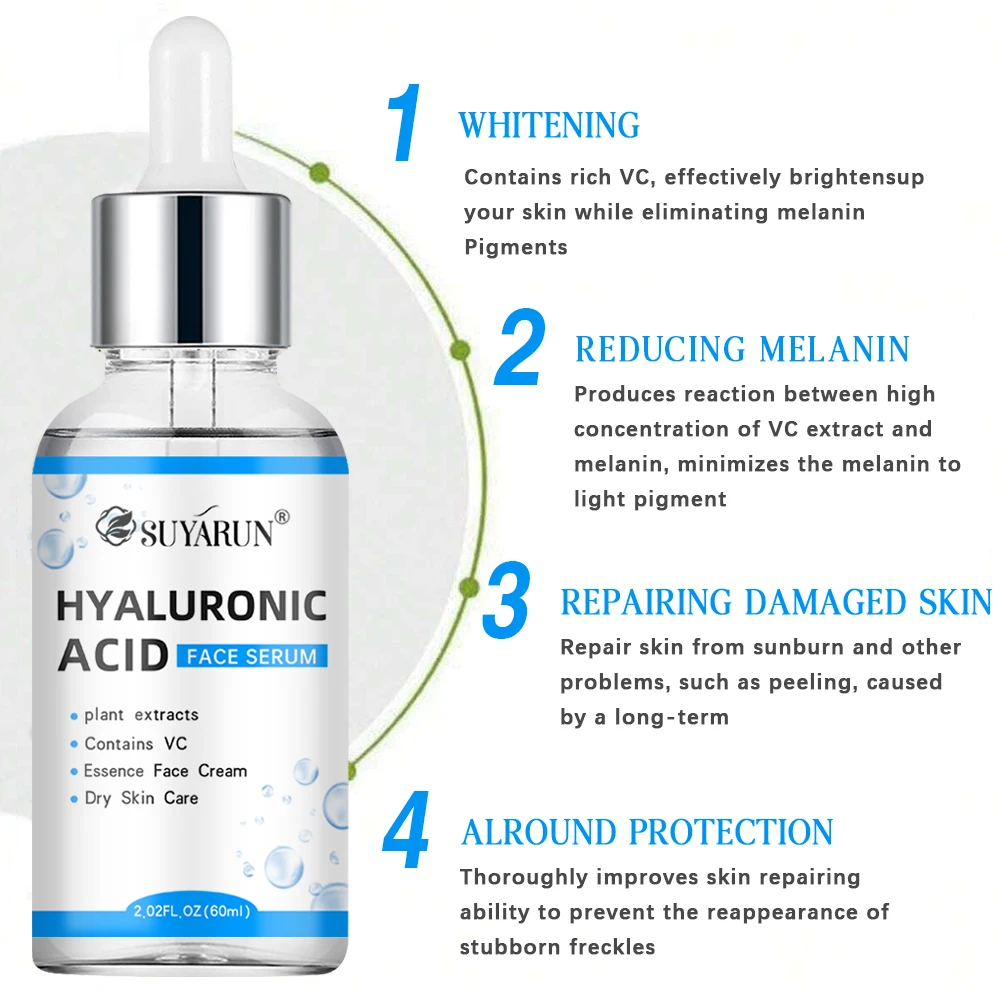 SUYARUN®

HYALURONIC ACID FACE SERUM

plant extracts
Contains VC
Essence Face Cream
Dry Skin Care

2.02FL.OZ(60ml)

1 WHITENING
Contains rich VC, effectively brightensup your skin while eliminating melanin Pigments

2 REDUCING MELANIN
Produces reaction between high concentration of VC extract and melanin, minimizes the melanin to light pigment

3 REPAIRING DAMAGED SKIN
Repair skin from sunburn and other problems, such as peeling, caused by a long-term

4 ALROUND PROTECTION
Thoroughly improves skin repairing ability to prevent the reappearance of stubborn freckles