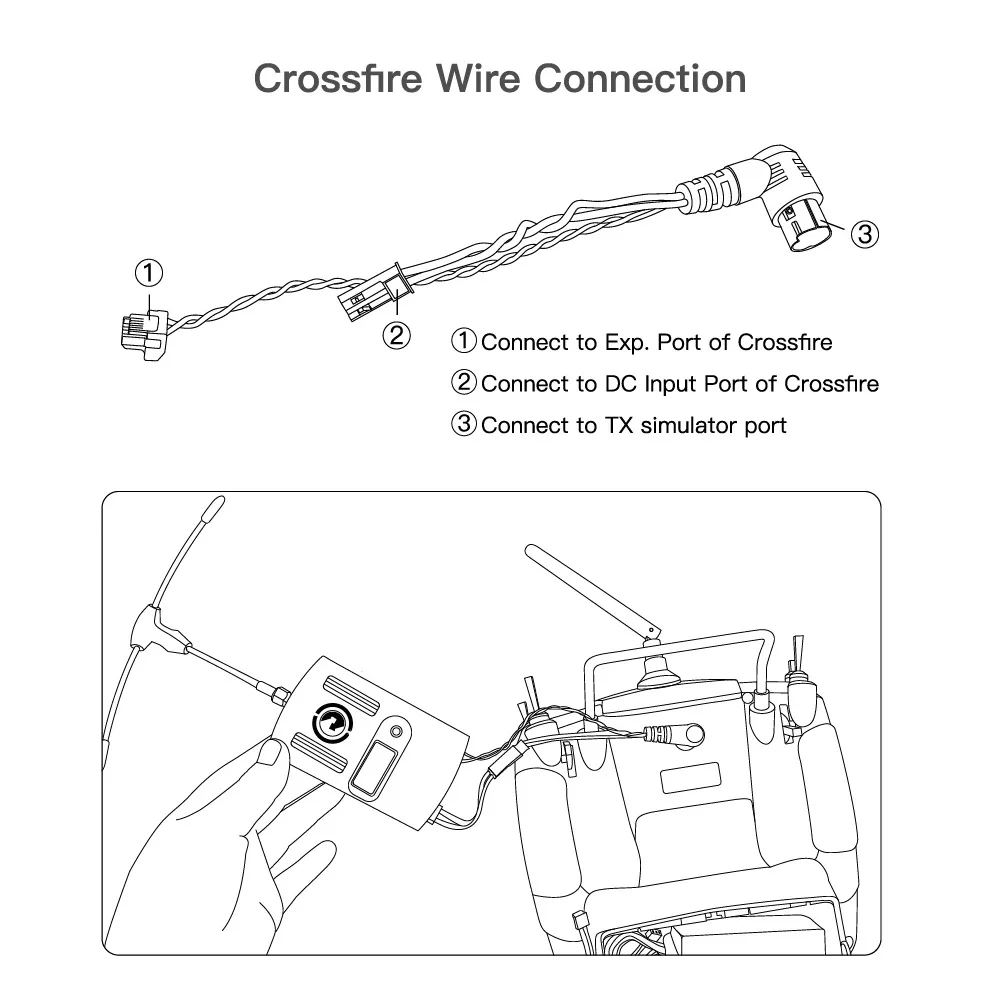 Crossfire Wire Connection

①

②

③

① Connect to Exp. Port of Crossfire

② Connect to DC Input Port of Crossfire

③ Connect to TX simulator port