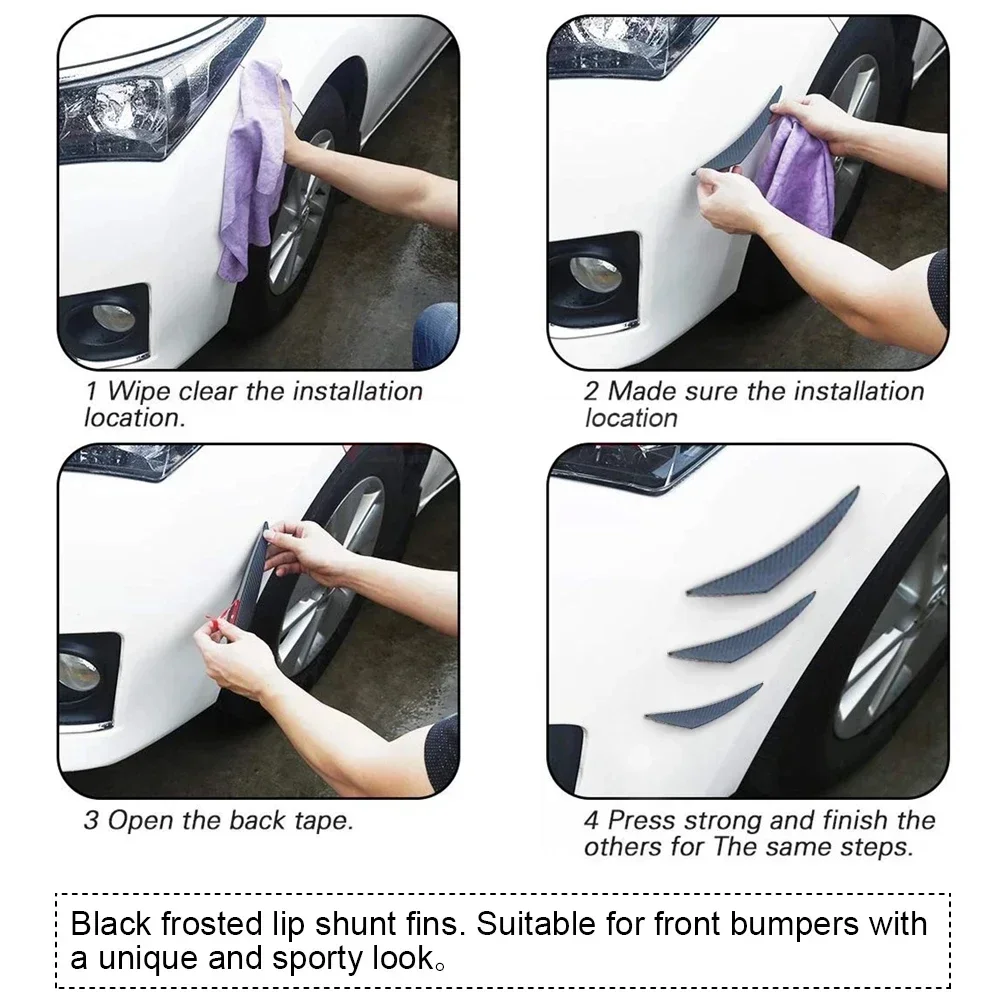 1 Wipe clear the installation location.

2 Made sure the installation location

3 Open the back tape.

4 Press strong and finish the others for The same steps.

Black frosted lip shunt fins. Suitable for front bumpers with a unique and sporty look。