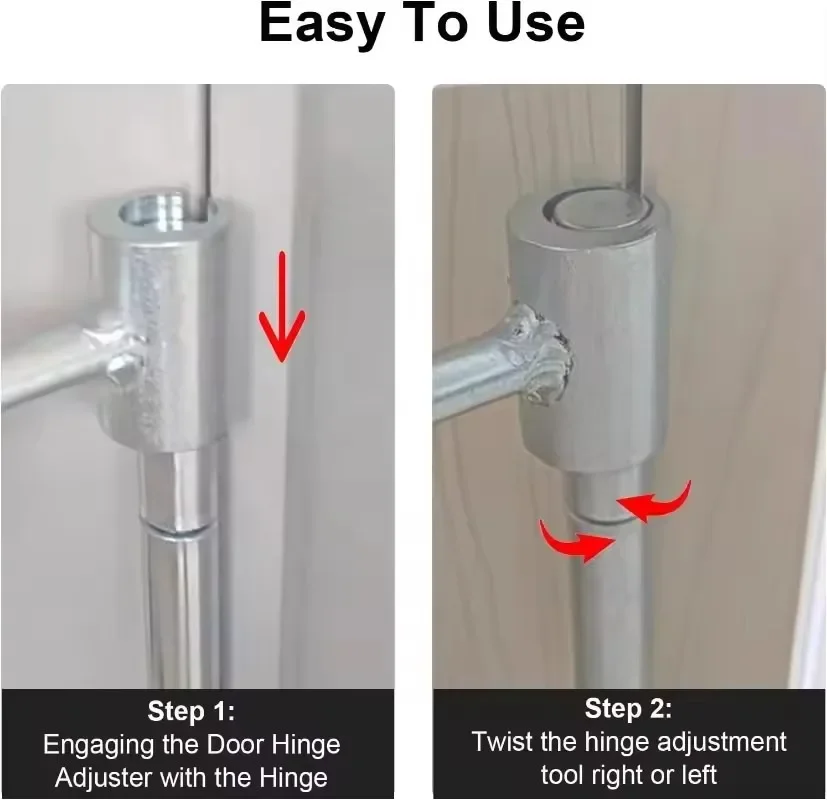 Easy To Use

Step 1:
Engaging the Door Hinge Adjuster with the Hinge

Step 2:
Twist the hinge adjustment tool right or left