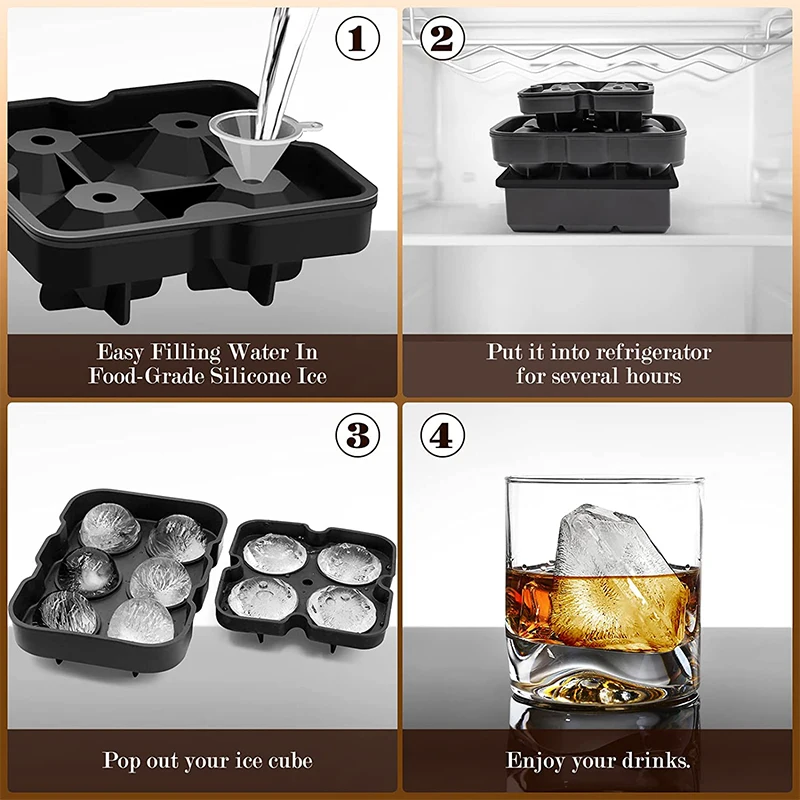 1

Easy Filling Water In Food-Grade Silicone Ice

2

Put it into refrigerator for several hours

3

Pop out your ice cube

4

Enjoy your drinks.