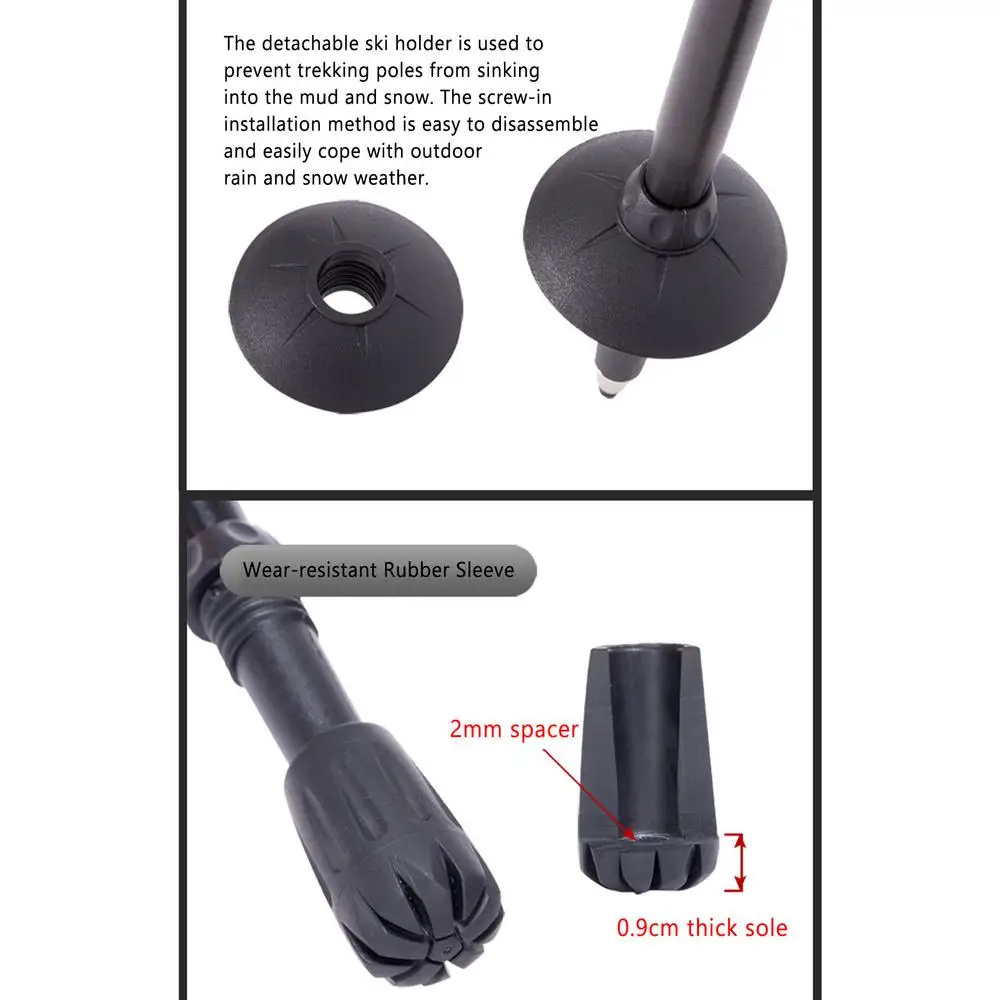 The detachable ski holder is used to prevent trekking poles from sinking into the mud and snow. The screw-in installation method is easy to disassemble and easily cope with outdoor rain and snow weather.

Wear-resistant Rubber Sleeve

2mm spacer

0.9cm thick sole