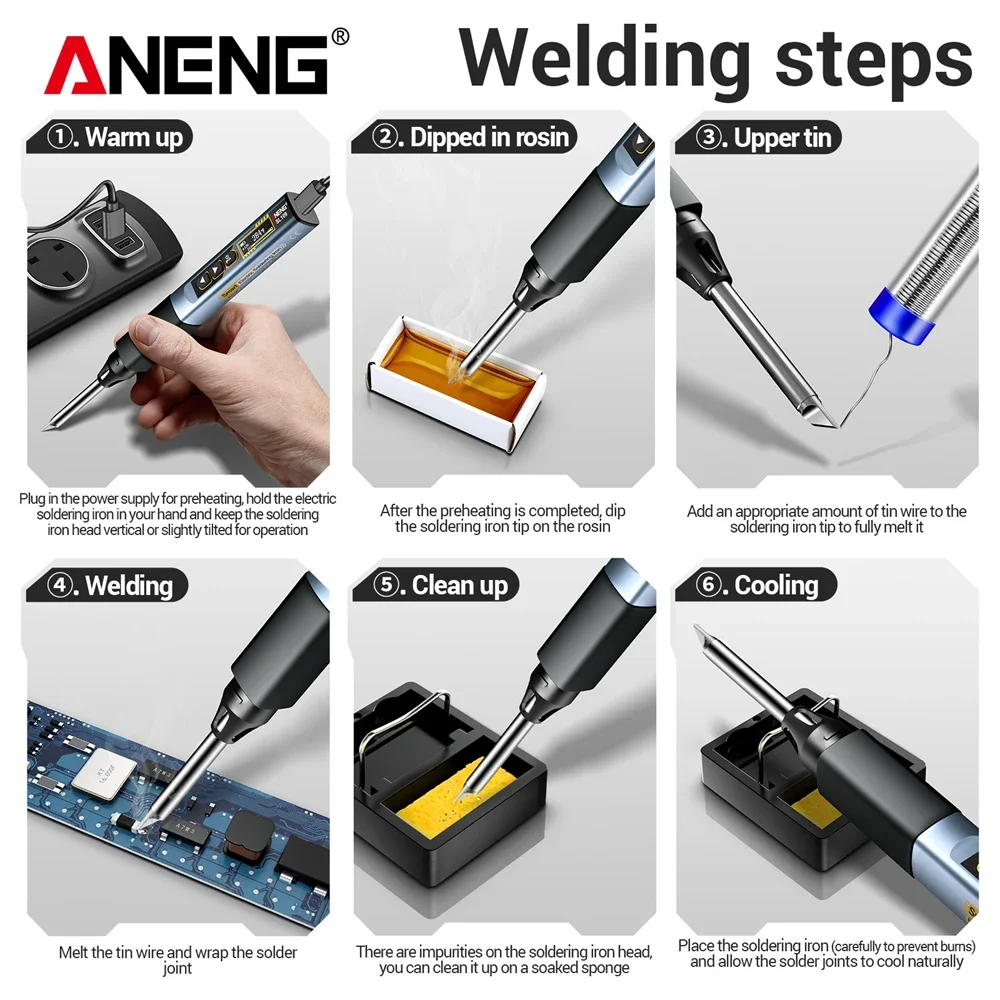 ANENG®

Welding steps

①. Warm up

Plug in the power supply for preheating, hold the electric soldering iron in your hand and keep the soldering iron head vertical or slightly tilted for operation

②. Dipped in rosin

After the preheating is completed, dip the soldering iron tip on the rosin

③. Upper tin

Add an appropriate amount of tin wire to the soldering iron tip to fully melt it

④. Welding

Melt the tin wire and wrap the solder joint

⑤. Clean up

There are impurities on the soldering iron head, you can clean it up on a soaked sponge

⑥. Cooling

Place the soldering iron (carefully to prevent burns) and allow the solder joints to cool naturally