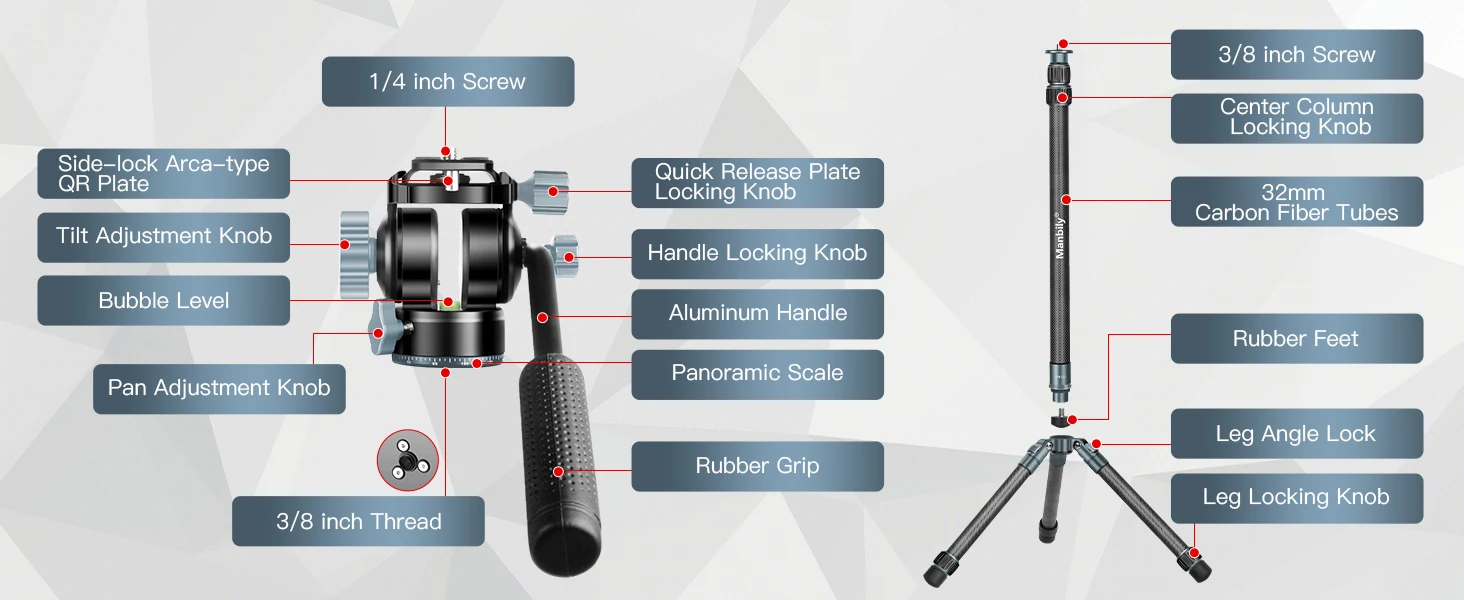 1/4 inch Screw

Side-lock Arca-type QR Plate

Tilt Adjustment Knob

Bubble Level

Pan Adjustment Knob

3/8 inch Thread

Quick Release Plate Locking Knob

Handle Locking Knob

Aluminum Handle

Panoramic Scale

Rubber Grip

3/8 inch Screw

Center Column Locking Knob

32mm Carbon Fiber Tubes

Manbily

Rubber Feet

Leg Angle Lock

Leg Locking Knob