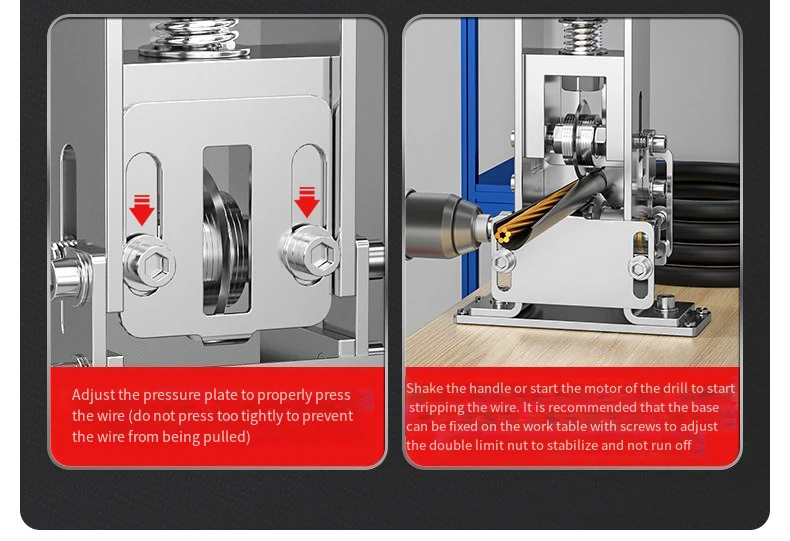 Adjust the pressure plate to properly press the wire (do not press too tightly to prevent the wire from being pulled)

Shake the handle or start the motor of the drill to start stripping the wire. It is recommended that the base can be fixed on the work table with screws to adjust the double limit nut to stabilize and not run off